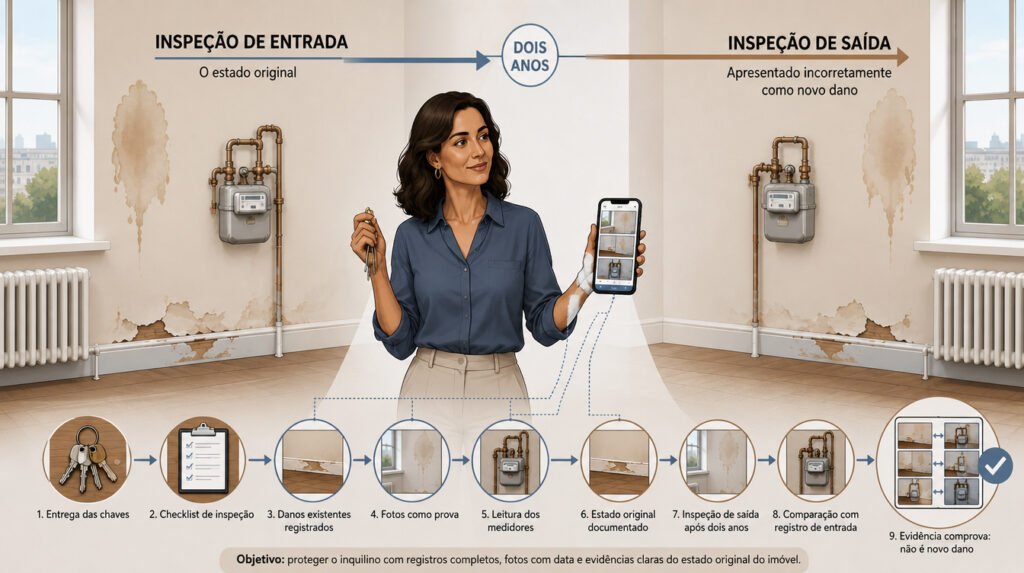 INSPEÇÃO DE ENTRADA

O estado original

DOIS ANOS

INSPEÇÃO DE SAÍDA

Apresentado incorretamente como novo dano

1. Entrega das chaves

2. Checklist de inspeção

3. Danos existentes registrados

4. Fotos como prova

5. Leitura dos medidores

6. Estado original documentado

7. Inspeção de saída após dois anos

8. Comparação com registro de entrada

9. Evidência comprova: não é novo dano

Objetivo: proteger o inquilino com registros completos, fotos com data e evidências claras do estado original do imóvel.