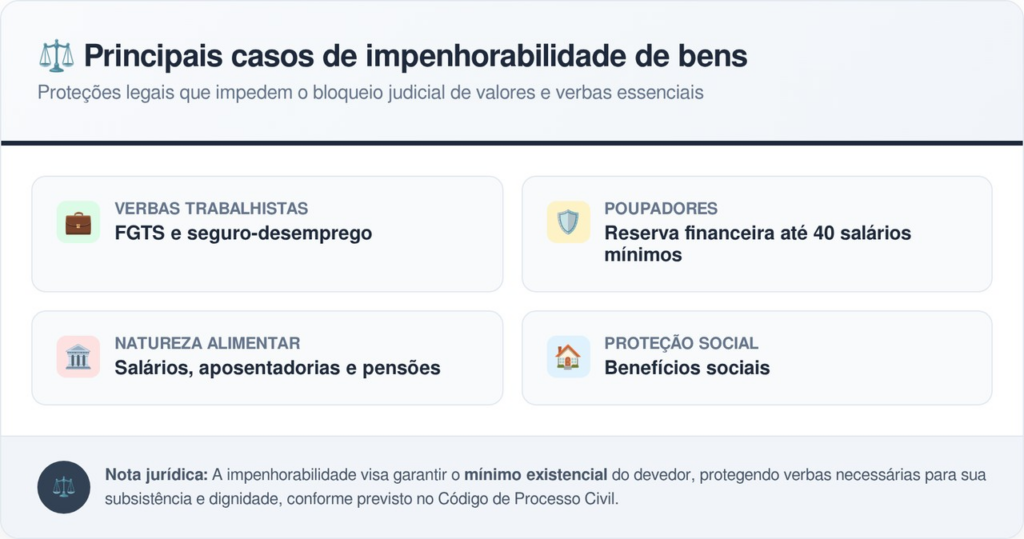 Principais casos de impenhorabilidade de bens

Proteções legais que impedem o bloqueio judicial de valores e verbas essenciais

VERBAS TRABALHISTAS
FGTS e seguro-desemprego

POUPADORES
Reserva financeira até 40 salários mínimos

NATUREZA ALIMENTAR
Salários, aposentadorias e pensões

PROTEÇÃO SOCIAL
Benefícios sociais

Nota jurídica: A impenhorabilidade visa garantir o mínimo existencial do devedor, protegendo verbas necessárias para sua subsistência e dignidade, conforme previsto no Código de Processo Civil.