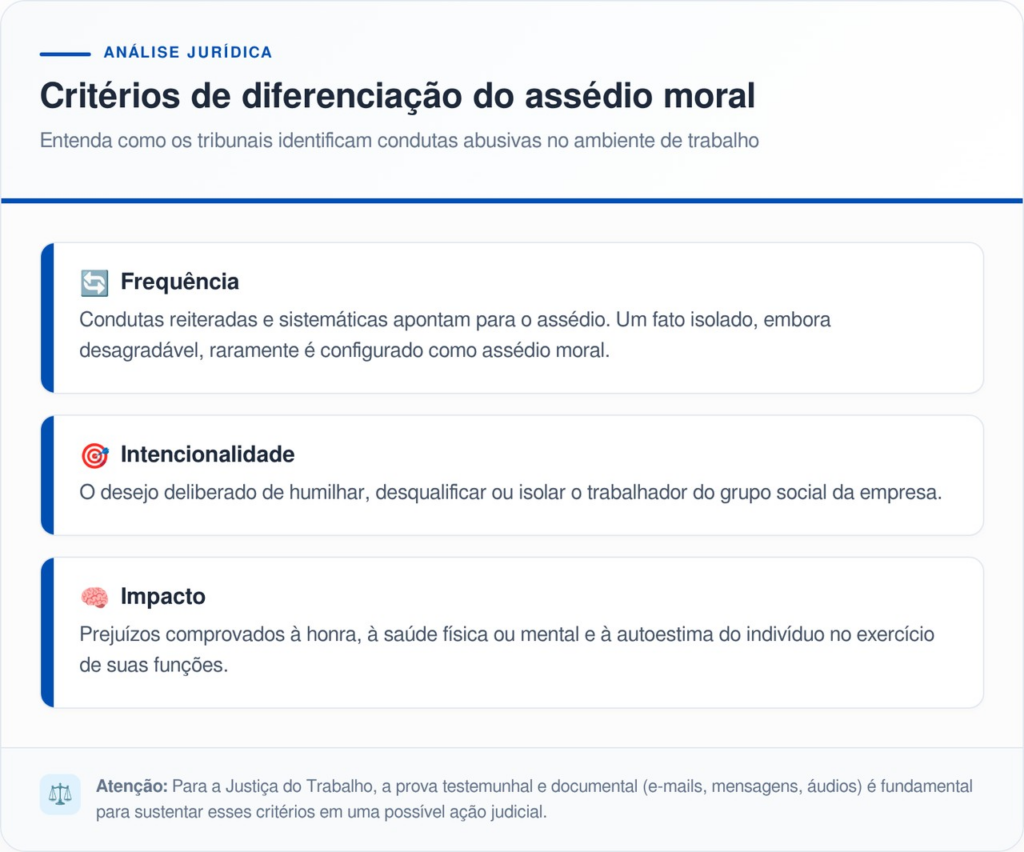 ANÁLISE JURÍDICA

Critérios de diferenciação do assédio moral

Entenda como os tribunais identificam condutas abusivas no ambiente de trabalho

Frequência

Condutas reiteradas e sistemáticas apontam para o assédio. Um fato isolado, embora desagradável, raramente é configurado como assédio moral.

Intencionalidade

O desejo deliberado de humilhar, desqualificar ou isolar o trabalhador do grupo social da empresa.

Impacto

Prejuízos comprovados à honra, à saúde física ou mental e à autoestima do indivíduo no exercício de suas funções.

Atenção: Para a Justiça do Trabalho, a prova testemunhal e documental (e-mails, mensagens, áudios) é fundamental para sustentar esses critérios em uma possível ação judicial.