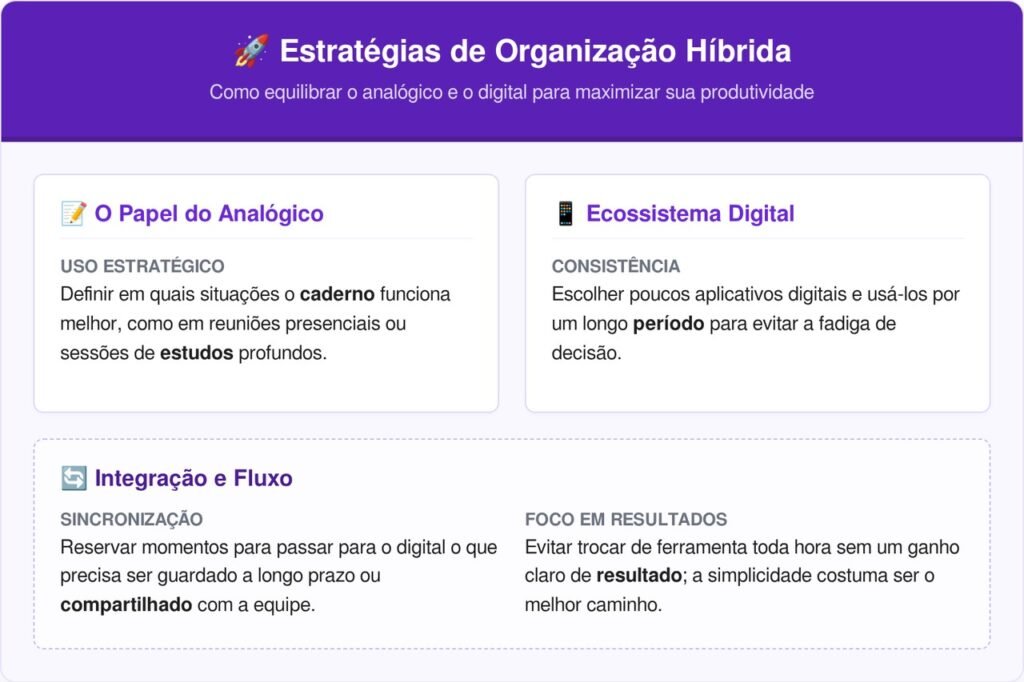 🚀 Estratégias de Organização Híbrida

Como equilibrar o analógico e o digital para maximizar sua produtividade

📝 O Papel do Analógico

USO ESTRATÉGICO

Definir em quais situações o caderno funciona melhor, como em reuniões presenciais ou sessões de estudos profundos.

📱 Ecossistema Digital

CONSISTÊNCIA

Escolher poucos aplicativos digitais e usá-los por um longo período para evitar a fadiga de decisão.

🔄 Integração e Fluxo

SINCRONIZAÇÃO

Reservar momentos para passar para o digital o que precisa ser guardado a longo prazo ou compartilhado com a equipe.

FOCO EM RESULTADOS

Evitar trocar de ferramenta toda hora sem um ganho claro de resultado; a simplicidade costuma ser o melhor caminho.