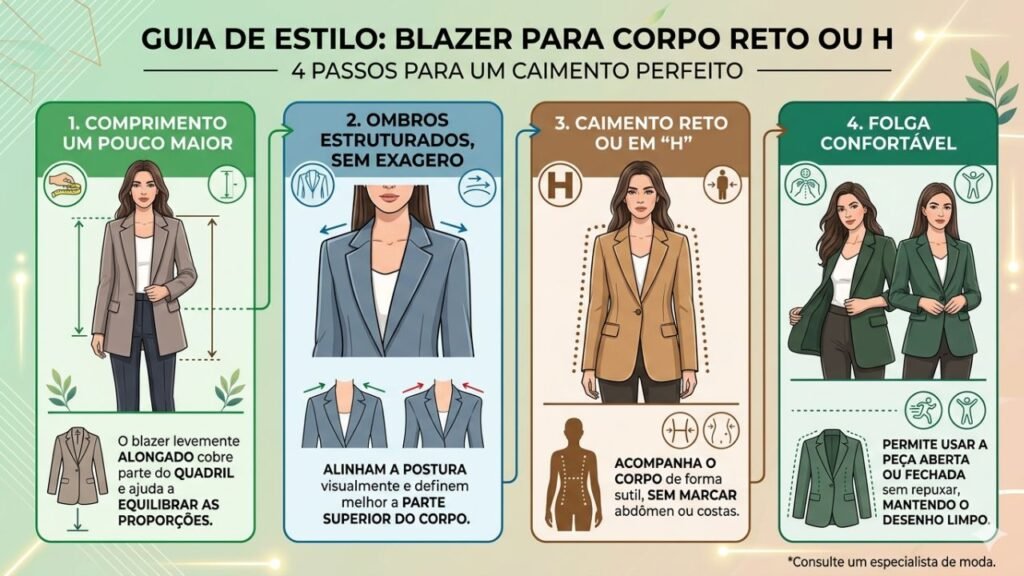 GUIA DE ESTILO: BLAZER PARA CORPO RETO OU H

4 PASSOS PARA UM CAIMENTO PERFEITO

1. COMPRIMENTO UM POUCO MAIOR

O blazer levemente ALONGADO cobre parte do QUADRIL e ajuda a EQUILIBRAR AS PROPORÇÕES.

2. OMBROS ESTRUTURADOS, SEM EXAGERO

ALINHAM A POSTURA visualmente e definem melhor a PARTE SUPERIOR DO CORPO.

3. CAIMENTO RETO OU EM "H"

H

ACOMPANHA O CORPO de forma sutil, SEM MARCAR abdômen ou costas.

4. FOLGA CONFORTÁVEL

PERMITE USAR A PEÇA ABERTA OU FECHADA sem repuxar, MANTENDO O DESENHO LIMPO.

*Consulte um especialista de moda.