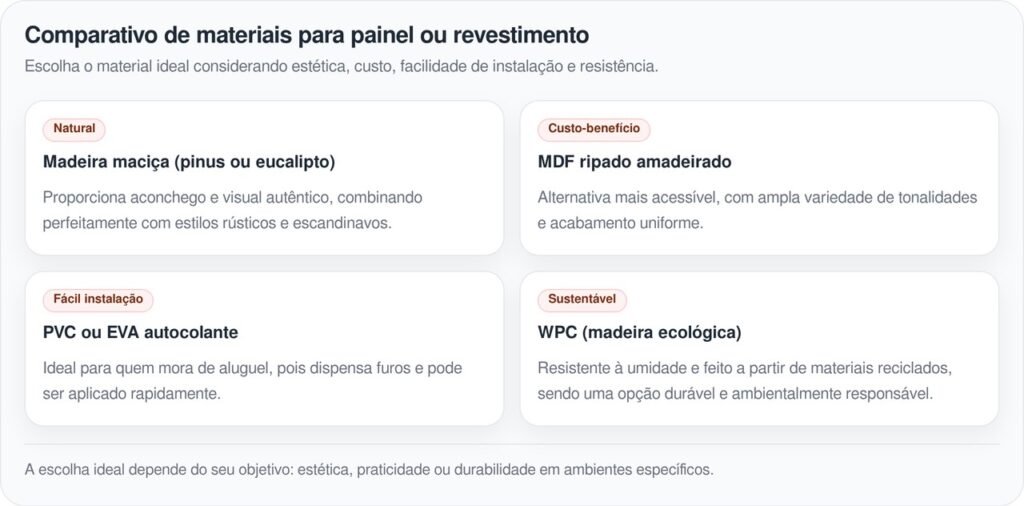 Comparativo de materiais para painel ou revestimento

Escolha o material ideal considerando estética, custo, facilidade de instalação e resistência.

Natural

Madeira maciça (pinus ou eucalipto)

Proporciona aconchego e visual autêntico, combinando perfeitamente com estilos rústicos e escandinavos.

Custo-benefício

MDF ripado amadeirado

Alternativa mais acessível, com ampla variedade de tonalidades e acabamento uniforme.

Fácil instalação

PVC ou EVA autocolante

Ideal para quem mora de aluguel, pois dispensa furos e pode ser aplicado rapidamente.

Sustentável

WPC (madeira ecológica)

Resistente à umidade e feito a partir de materiais reciclados, sendo uma opção durável e ambientalmente responsável.

A escolha ideal depende do seu objetivo: estética, praticidade ou durabilidade em ambientes específicos.