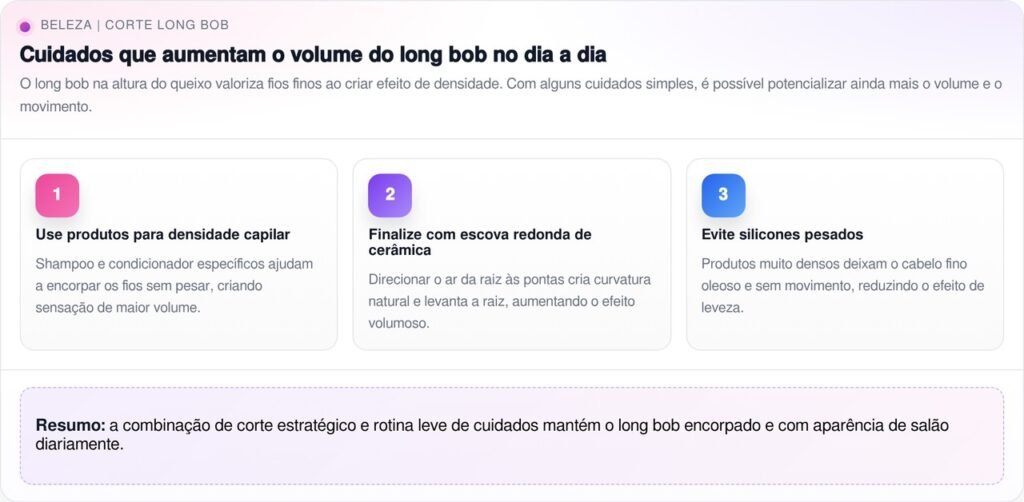 BELEZA | CORTE LONG BOB

Cuidados que aumentam o volume do long bob no dia a dia

O long bob na altura do queixo valoriza fios finos ao criar efeito de densidade. Com alguns cuidados simples, é possível potencializar ainda mais o volume e o movimento.

1

Use produtos para densidade capilar

Shampoo e condicionador específicos ajudam a encorpar os fios sem pesar, criando sensação de maior volume.

2

Finalize com escova redonda de cerâmica

Direcionar o ar da raiz às pontas cria curvatura natural e levanta a raiz, aumentando o efeito volumoso.

3

Evite silicones pesados

Produtos muito densos deixam o cabelo fino oleoso e sem movimento, reduzindo o efeito de leveza.

Resumo: a combinação de corte estratégico e rotina leve de cuidados mantém o long bob encorpado e com aparência de salão diariamente.