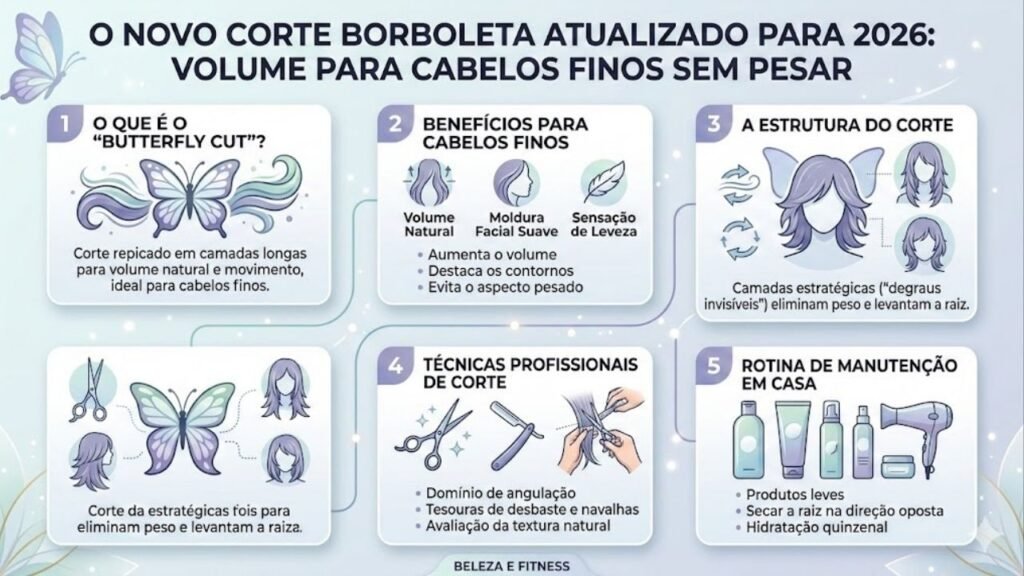 O NOVO CORTE BORBOLETA ATUALIZADO PARA 2026: VOLUME PARA CABELOS FINOS SEM PESAR

1 O QUE É O "BUTTERFLY CUT"?

Corte repicado em camadas longas para volume natural e movimento, ideal para cabelos finos.

2 BENEFÍCIOS PARA CABELOS FINOS

Volume Natural
Moldura Facial Suave
Sensação de Leveza

• Aumenta o volume
• Destaca os contornos
• Evita o aspecto pesado

3 A ESTRUTURA DO CORTE

Camadas estratégicas ("degraus invisíveis") eliminam peso e levantam a raiz.

Corte da estratégicas fois para eliminam peso e levantam a raiza.

4 TÉCNICAS PROFISSIONAIS DE CORTE

• Domínio de angulação
• Tesouras de desbaste e navalhas
• Avaliação da textura natural

5 ROTINA DE MANUTENÇÃO EM CASA

• Produtos leves
• Secar a raiz na direção oposta
• Hidratação quinzenal

BELEZA E FITNESS