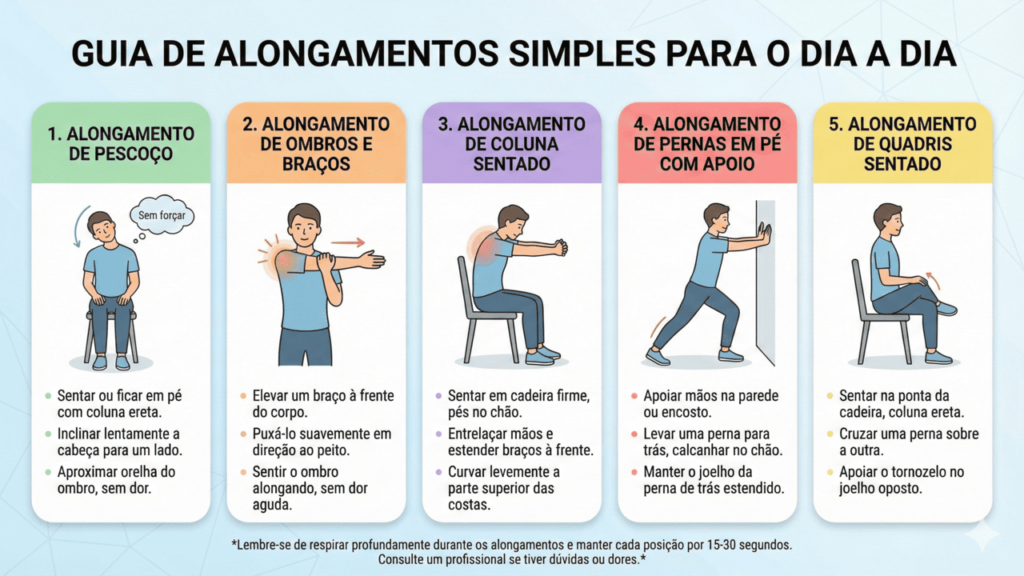 GUIA DE ALONGAMENTOS SIMPLES PARA O DIA A DIA

1. ALONGAMENTO DE PESCOÇO

Sem forçar

- Sentar ou ficar em pé com coluna ereta.
- Inclinar lentamente a cabeça para um lado.
- Aproximar orelha do ombro, sem dor.

2. ALONGAMENTO DE OMBROS E BRAÇOS

- Elevar um braço à frente do corpo.
- Puxá-lo suavemente em direção ao peito.
- Sentir o ombro alongando, sem dor aguda.

3. ALONGAMENTO DE COLUNA SENTADO

- Sentar em cadeira firme, pés no chão.
- Entrelaçar mãos e estender braços à frente.
- Curvar levemente a parte superior das costas.

4. ALONGAMENTO DE PERNAS EM PÉ COM APOIO

- Apoiar mãos na parede ou encosto.
- Levar uma perna para trás, calcanhar no chão.
- Manter o joelho da perna de trás estendido.

5. ALONGAMENTO DE QUADRIS SENTADO

- Sentar na ponta da cadeira, coluna ereta.
- Cruzar uma perna sobre a outra.
- Apoiar o tornozelo no joelho oposto.

*Lembre-se de respirar profundamente durante os alongamentos e manter cada posição por 15-30 segundos. Consulte um profissional se tiver dúvidas ou dores.*