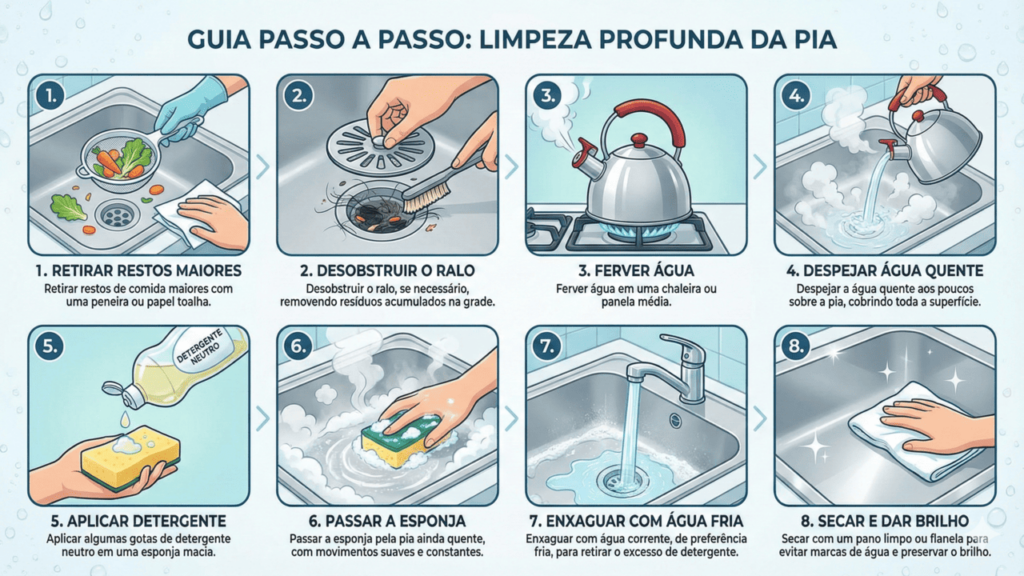 GUIA PASSO A PASSO: LIMPEZA PROFUNDA DA PIA

1.

1. RETIRAR RESTOS MAIORES
Retirar restos de comida maiores com uma peneira ou papel toalha.

2.

2. DESOBSTRUIR O RALO
Desobstruir o ralo, se necessário, removendo resíduos acumulados na grade.

3.

3. FERVER ÁGUA
Ferver água em uma chaleira ou panela média.

4.

4. DESPEJAR ÁGUA QUENTE
Despejar a água quente aos poucos sobre a pia, cobrindo toda a superfície.

5.

DETERGENTE NEUTRO

5. APLICAR DETERGENTE
Aplicar algumas gotas de detergente neutro em uma esponja macia.

6.

6. PASSAR A ESPONJA
Passar a esponja pela pia ainda quente, com movimentos suaves e constantes.

7.

7. ENXAGUAR COM ÁGUA FRIA
Enxaguar com água corrente, de preferência fria, para retirar o excesso de detergente.

8.

8. SECAR E DAR BRILHO
Secar com um pano limpo ou flanela para evitar marcas de água e preservar o brilho.