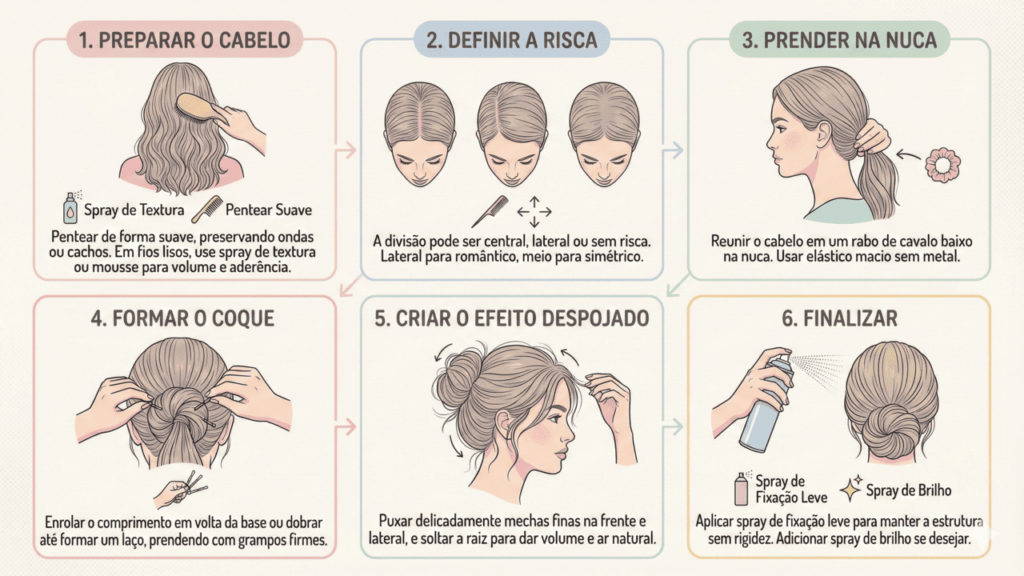 1. PREPARAR O CABELO

Spray de Textura
Pentear Suave

Pentear de forma suave, preservando ondas ou cachos. Em fios lisos, use spray de textura ou mousse para volume e aderência.

2. DEFINIR A RISCA

A divisão pode ser central, lateral ou sem risca. Lateral para romântico, meio para simétrico.

3. PRENDER NA NUCA

Reunir o cabelo em um rabo de cavalo baixo na nuca. Usar elástico macio sem metal.

4. FORMAR O COQUE

Enrolar o comprimento em volta da base ou dobrar até formar um laço, prendendo com grampos firmes.

5. CRIAR O EFEITO DESPOJADO

Puxar delicadamente mechas finas na frente e lateral, e soltar a raiz para dar volume e ar natural.

6. FINALIZAR

Spray de Fixação Leve
Spray de Brilho

Aplicar spray de fixação leve para manter a estrutura sem rigidez. Adicionar spray de brilho se desejar.