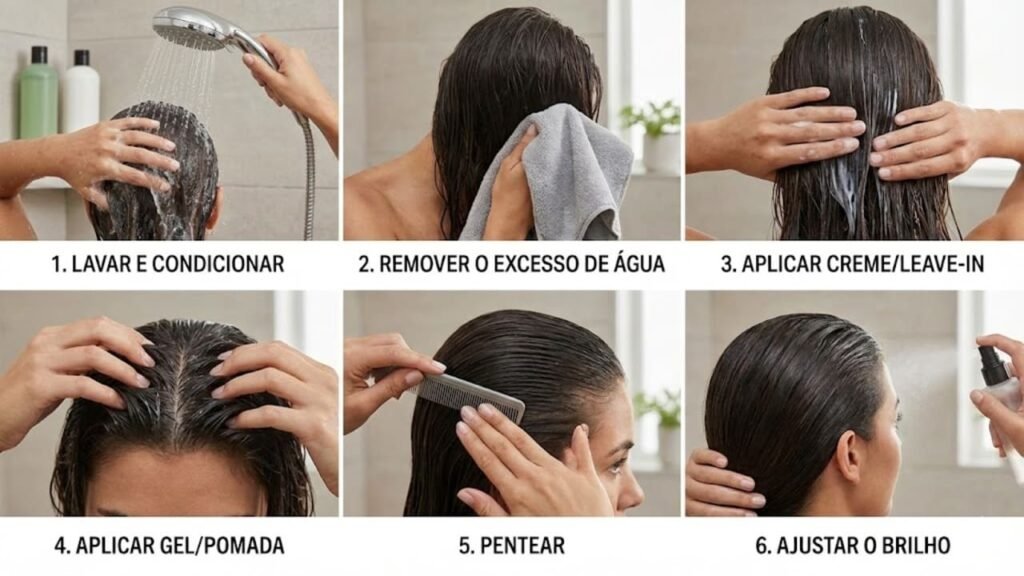 1. LAVAR E CONDICIONAR

2. REMOVER O EXCESSO DE ÁGUA

3. APLICAR CREME/LEAVE-IN

4. APLICAR GEL/POMADA

5. PENTEAR

6. AJUSTAR O BRILHO