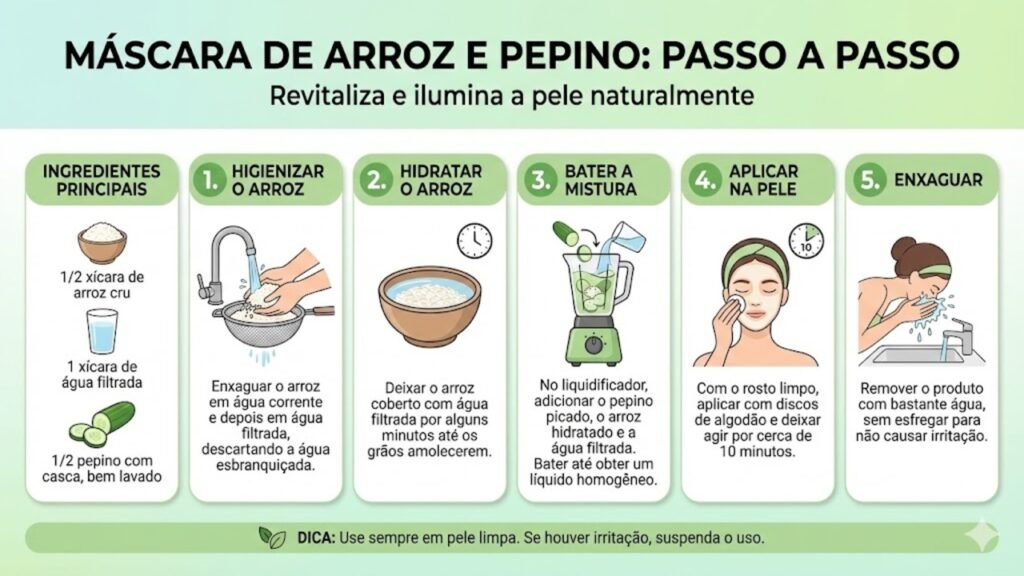 MÁSCARA DE ARROZ E PEPINO: PASSO A PASSO

Revitaliza e ilumina a pele naturalmente

INGREDIENTES PRINCIPAIS

1/2 xícara de arroz cru

1 xícara de água filtrada

1/2 pepino com casca, bem lavado

1. HIGIENIZAR O ARROZ

Enxaguar o arroz em água corrente e depois em água filtrada, descartando a água esbranquiçada.

2. HIDRATAR O ARROZ

Deixar o arroz coberto com água filtrada por alguns minutos até os grãos amolecerem.

3. BATER A MISTURA

No liquidificador, adicionar o pepino picado, o arroz hidratado e a água filtrada. Bater até obter um líquido homogêneo.

4. APLICAR NA PELE

10

Com o rosto limpo, aplicar com discos de algodão e deixar agir por cerca de 10 minutos.

5. ENXAGUAR

Remover o produto com bastante água, sem esfregar para não causar irritação.

DICA: Use sempre em pele limpa. Se houver irritação, suspenda o uso.