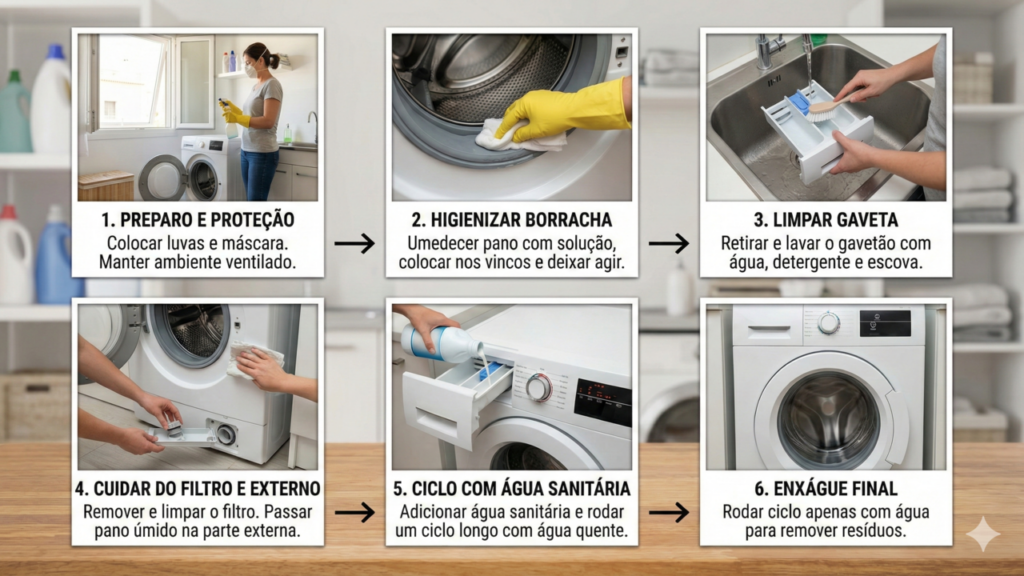 1. PREPARO E PROTEÇÃO
Colocar luvas e máscara. Manter ambiente ventilado.

2. HIGIENIZAR BORRACHA
Umedecer pano com solução, colocar nos vincos e deixar agir.

3. LIMPAR GAVETA
Retirar e lavar o gavetão com água, detergente e escova.

4. CUIDAR DO FILTRO E EXTERNO
Remover e limpar o filtro. Passar pano úmido na parte externa.

5. CICLO COM ÁGUA SANITÁRIA
Adicionar água sanitária e rodar um ciclo longo com água quente.

6. ENXÁGUE FINAL
Rodar ciclo apenas com água para remover resíduos.