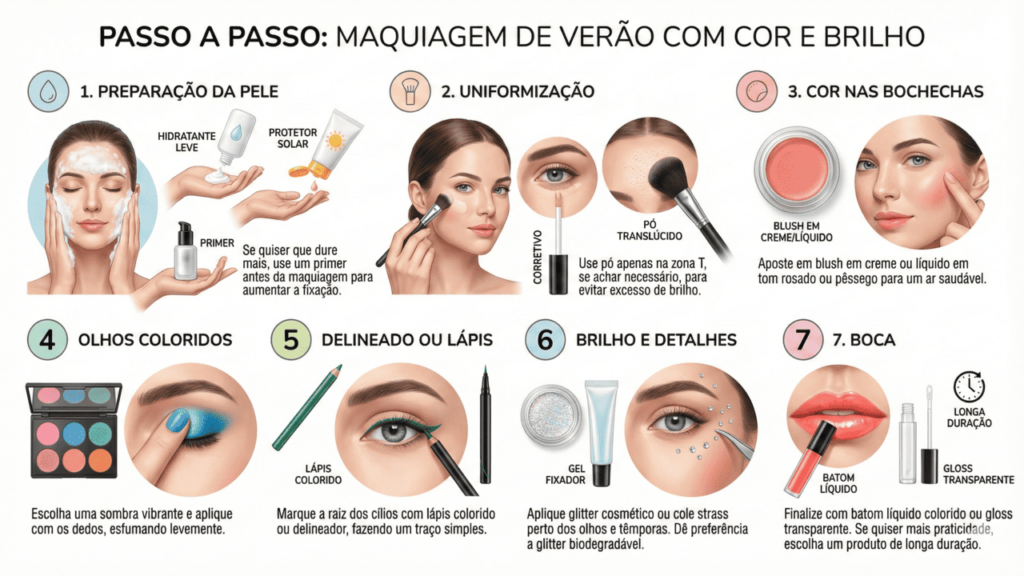 PASSO A PASSO: MAQUIAGEM DE VERÃO COM COR E BRILHO

1. PREPARAÇÃO DA PELE

HIDRATANTE LEVE

PROTETOR SOLAR

PRIMER

Se quiser que dure mais, use um primer antes da maquiagem para aumentar a fixação.

2. UNIFORMIZAÇÃO

CORRETIVO

PÓ TRANSLÚCIDO

Use pó apenas na zona T, se achar necessário, para evitar excesso de brilho.

3. COR NAS BOCHECHAS

BLUSH EM CREME/LÍQUIDO

Aposte em blush em creme ou líquido em tom rosado ou pêssego para um ar saudável.

4 OLHOS COLORIDOS

Escolha uma sombra vibrante e aplique com os dedos, esfumando levemente.

5 DELINEADO OU LÁPIS

LÁPIS COLORIDO

Marque a raiz dos cílios com lápis colorido ou delineador, fazendo um traço simples.

6 BRILHO E DETALHES

GEL FIXADOR

Aplique glitter cosmético ou cole strass perto dos olhos e têmporas. Dê preferência a glitter biodegradável.

7 7. BOCA

LONGA DURAÇÃO

BATOM LÍQUIDO

GLOSS TRANSPARENTE

Finalize com batom líquido colorido ou gloss transparente. Se quiser mais praticidade, escolha um produto de longa duração.