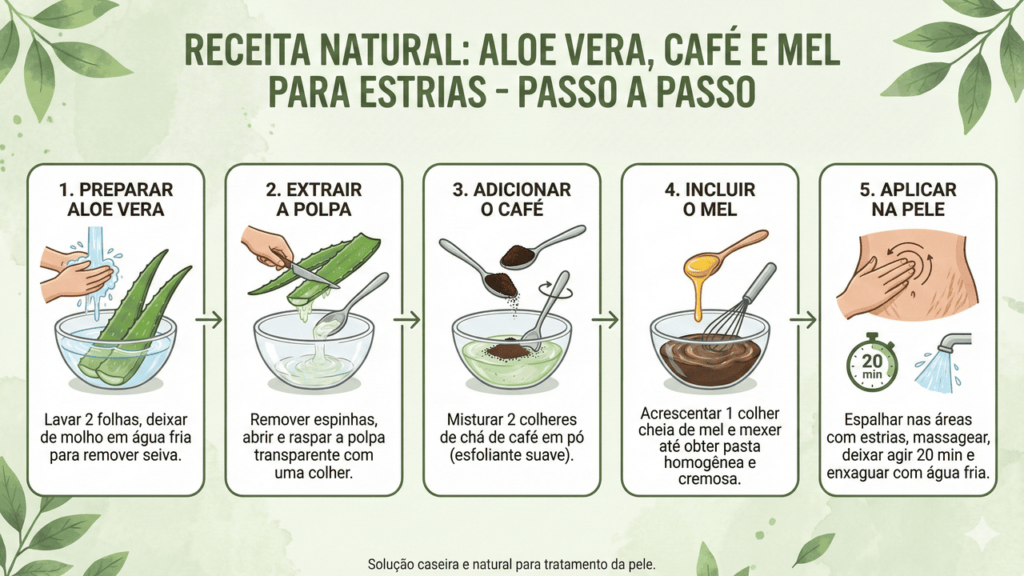 RECEITA NATURAL: ALOE VERA, CAFÉ E MEL PARA ESTRIAS - PASSO A PASSO

1. PREPARAR ALOE VERA

Lavar 2 folhas, deixar de molho em água fria para remover seiva.

2. EXTRAIR A POLPA

Remover espinhas, abrir e raspar a polpa transparente com uma colher.

3. ADICIONAR O CAFÉ

Misturar 2 colheres de chá de café em pó (esfoliante suave).

4. INCLUIR O MEL

Acrescentar 1 colher cheia de mel e mexer até obter pasta homogênea e cremosa.

5. APLICAR NA PELE

20 min

Espalhar nas áreas com estrias, massagear, deixar agir 20 min e enxaguar com água fria.

Solução caseira e natural para tratamento da pele.