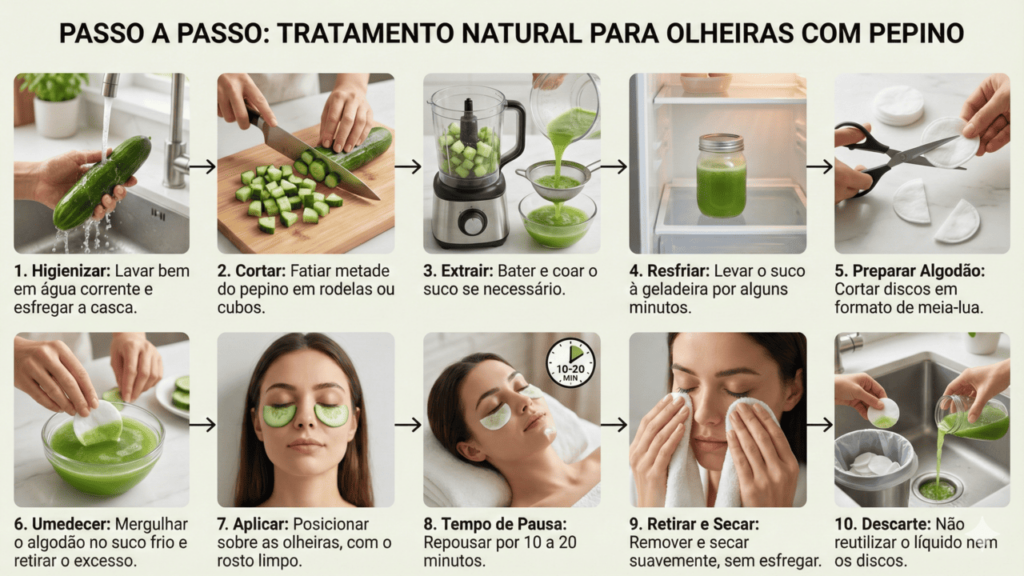 PASSO A PASSO: TRATAMENTO NATURAL PARA OLHEIRAS COM PEPINO

1. Higienizar: Lavar bem em água corrente e esfregar a casca.

2. Cortar: Fatiar metade do pepino em rodelas ou cubos.

3. Extrair: Bater e coar o suco se necessário.

4. Resfriar: Levar o suco à geladeira por alguns minutos.

5. Preparar Algodão: Cortar discos em formato de meia-lua.

6. Umedecer: Mergulhar o algodão no suco frio e retirar o excesso.

7. Aplicar: Posicionar sobre as olheiras, com o rosto limpo.

10-20 MIN

8. Tempo de Pausa: Repousar por 10 a 20 minutos.

9. Retirar e Secar: Remover e secar suavemente, sem esfregar.

10. Descarte: Não reutilizar o líquido nem os discos.