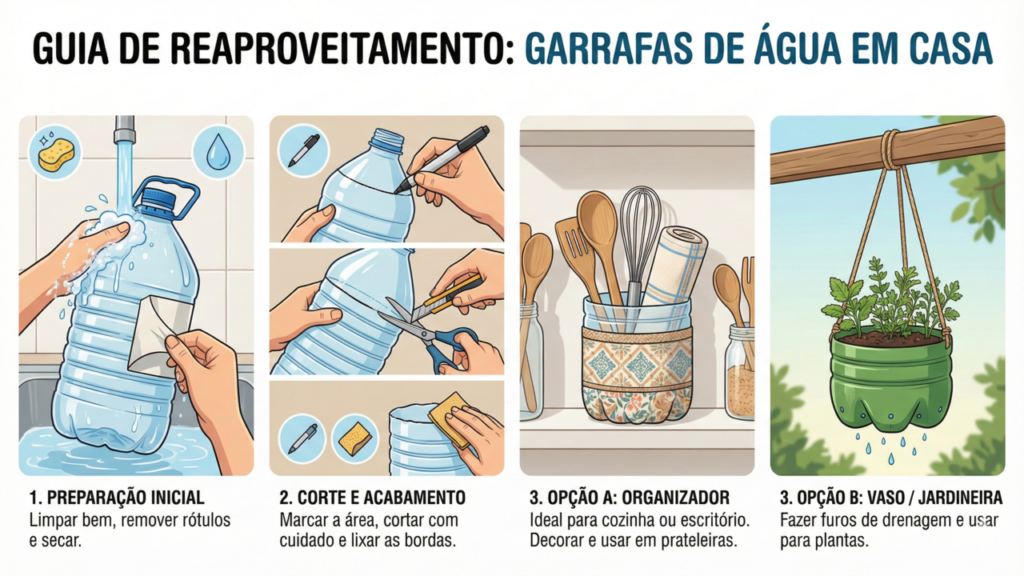 GUIA DE REAPROVEITAMENTO: GARRAFAS DE ÁGUA EM CASA

1. PREPARAÇÃO INICIAL
Limpar bem, remover rótulos e secar.

2. CORTE E ACABAMENTO
Marcar a área, cortar com cuidado e lixar as bordas.

3. OPÇÃO A: ORGANIZADOR
Ideal para cozinha ou escritório. Decorar e usar em prateleiras.

3. OPÇÃO B: VASO / JARDINEIRA
Fazer furos de drenagem e usar para plantas.