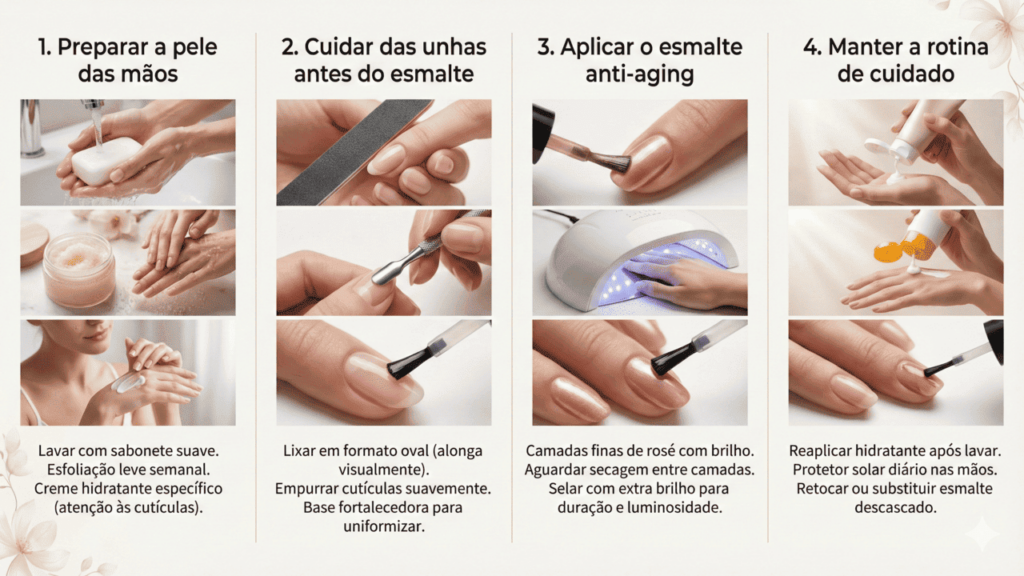 1. Preparar a pele das mãos

Lavar com sabonete suave.
Esfoliação leve semanal.
Creme hidratante específico (atenção às cutículas).

2. Cuidar das unhas antes do esmalte

Lixar em formato oval (alonga visualmente).
Empurrar cutículas suavemente.
Base fortalecedora para uniformizar.

3. Aplicar o esmalte anti-aging

Camadas finas de rosé com brilho.
Aguardar secagem entre camadas.
Selar com extra brilho para duração e luminosidade.

4. Manter a rotina de cuidado

Reaplicar hidratante após lavar.
Protetor solar diário nas mãos.
Retocar ou substituir esmalte descascado.