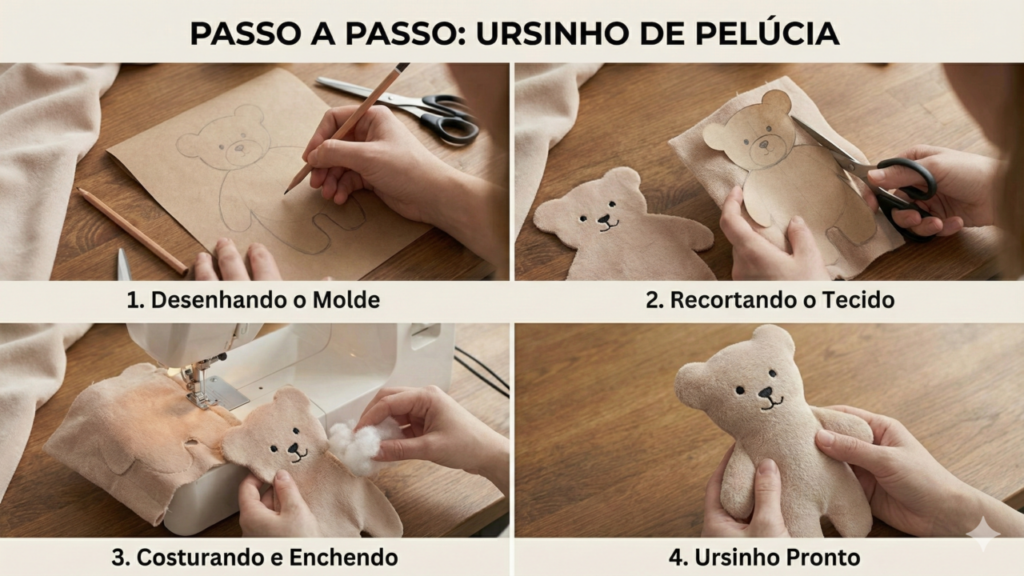 PASSO A PASSO: URSINHO DE PELÚCIA

1. Desenhando o Molde

2. Recortando o Tecido

3. Costurando e Enchendo

4. Ursinho Pronto