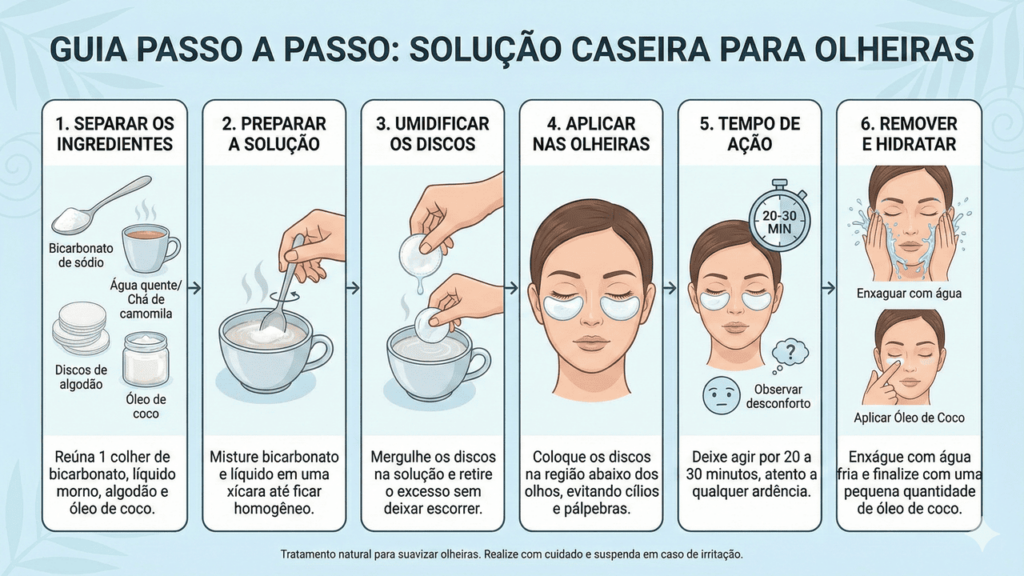 GUIA PASSO A PASSO: SOLUÇÃO CASEIRA PARA OLHEIRAS

1. SEPARAR OS INGREDIENTES

Bicarbonato de sódio

Água quente/ Chá de camomila

Discos de algodão

Óleo de coco

Reúna 1 colher de bicarbonato, líquido morno, algodão e óleo de coco.

2. PREPARAR A SOLUÇÃO

Misture bicarbonato e líquido em uma xícara até ficar homogêneo.

3. UMIDIFICAR OS DISCOS

Mergulhe os discos na solução e retire o excesso sem deixar escorrer.

4. APLICAR NAS OLHEIRAS

Coloque os discos na região abaixo dos olhos, evitando cílios e pálpebras.

5. TEMPO DE AÇÃO

20-30 MIN

?

Observar desconforto

Deixe agir por 20 a 30 minutos, atento a qualquer ardência.

6. REMOVER E HIDRATAR

Enxaguar com água

Aplicar Óleo de Coco

Enxágue com água fria e finalize com uma pequena quantidade de óleo de coco.

Tratamento natural para suavizar olheiras. Realize com cuidado e suspenda em caso de irritação.