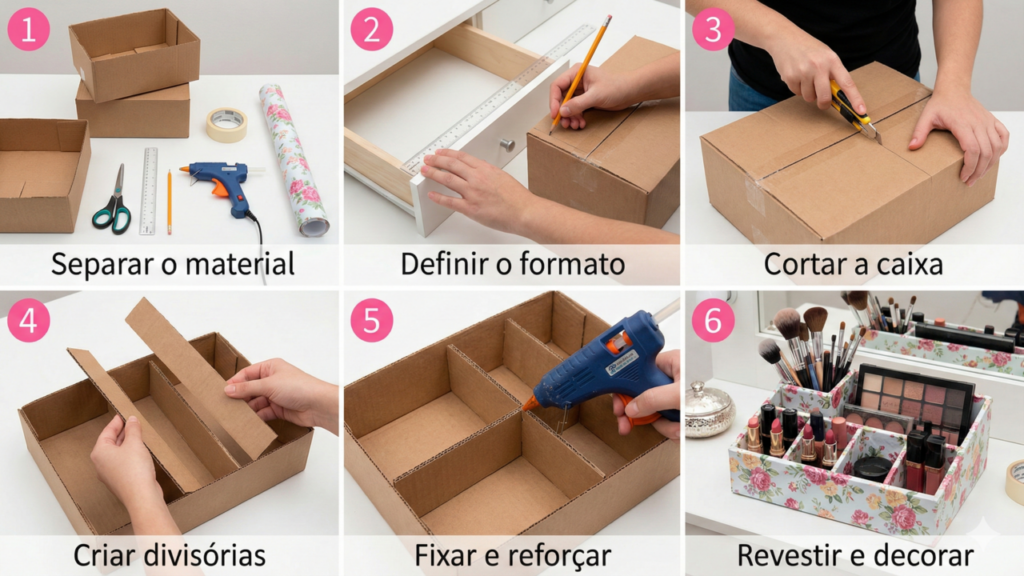 1
Separar o material

2
Definir o formato

3
Cortar a caixa

4
Criar divisórias

5
Fixar e reforçar

6
Revestir e decorar