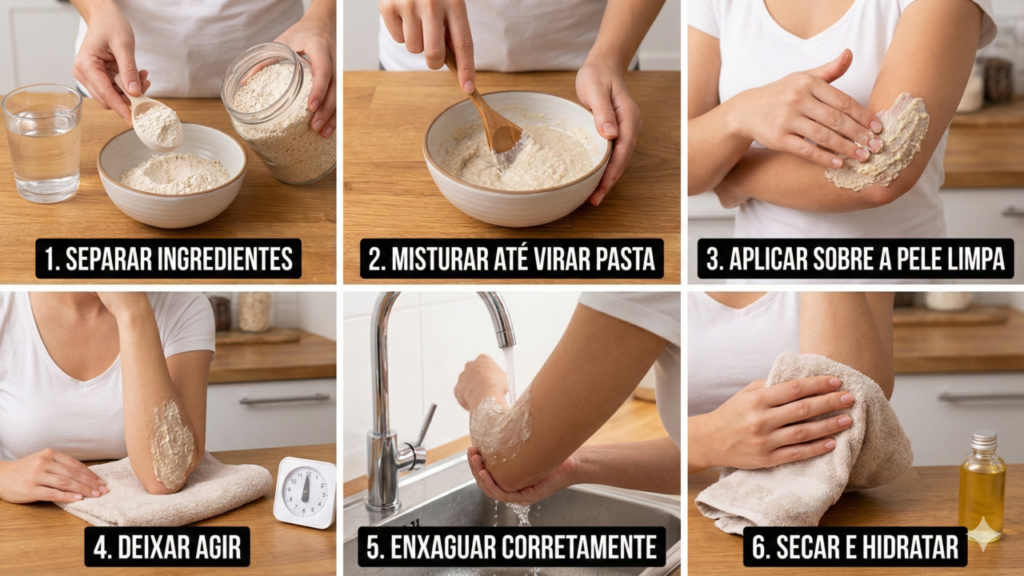 1. SEPARAR INGREDIENTES

2. MISTURAR ATÉ VIRAR PASTA

3. APLICAR SOBRE A PELE LIMPA

4. DEIXAR AGIR

5. ENXAGUAR CORRETAMENTE

6. SECAR E HIDRATAR