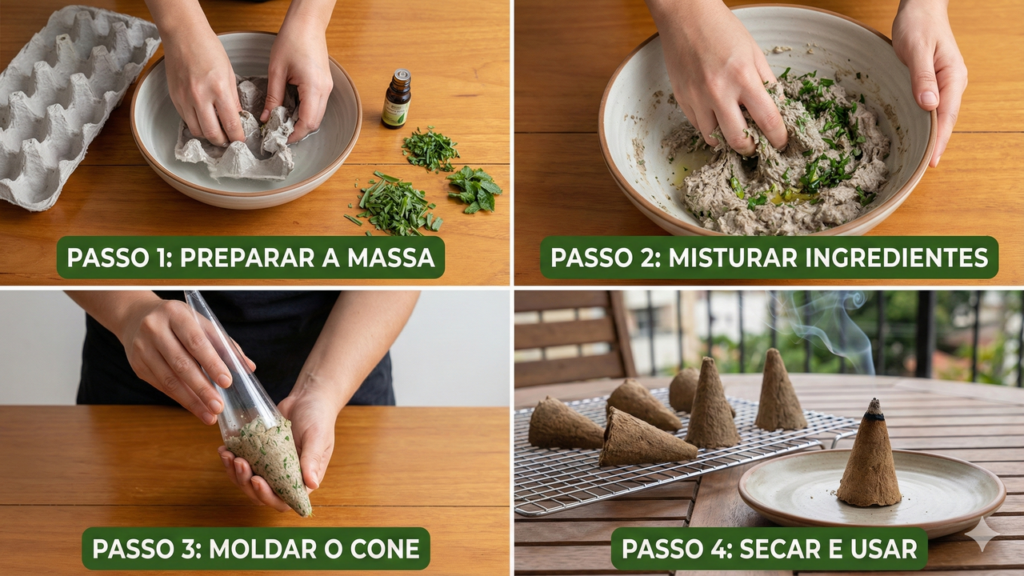 PASSO 1: PREPARAR A MASSA

PASSO 2: MISTURAR INGREDIENTES

PASSO 3: MOLDAR O CONE

PASSO 4: SECAR E USAR