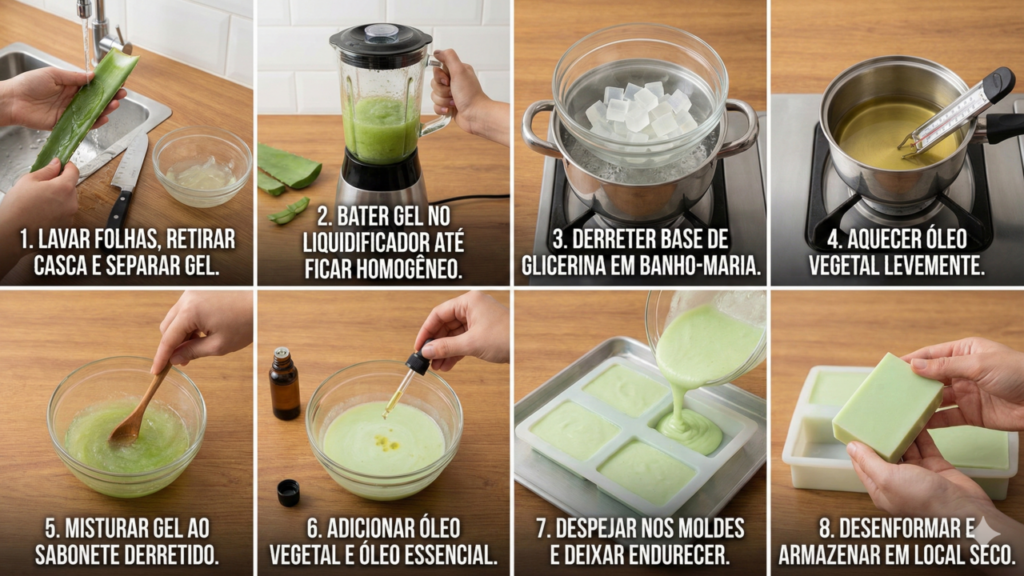 1. LAVAR FOLHAS, RETIRAR CASCA E SEPARAR GEL.

2. BATER GEL NO LIQUIDIFICADOR ATÉ FICAR HOMOGÊNEO.

3. DERRETER BASE DE GLICERINA EM BANHO-MARIA.

4. AQUECER ÓLEO VEGETAL LEVEMENTE.

5. MISTURAR GEL AO SABONETE DERRETIDO.

6. ADICIONAR ÓLEO VEGETAL E ÓLEO ESSENCIAL.

7. DESPEJAR NOS MOLDES E DEIXAR ENDURECER.

8. DESENFORMAR E ARMAZENAR EM LOCAL SECO.