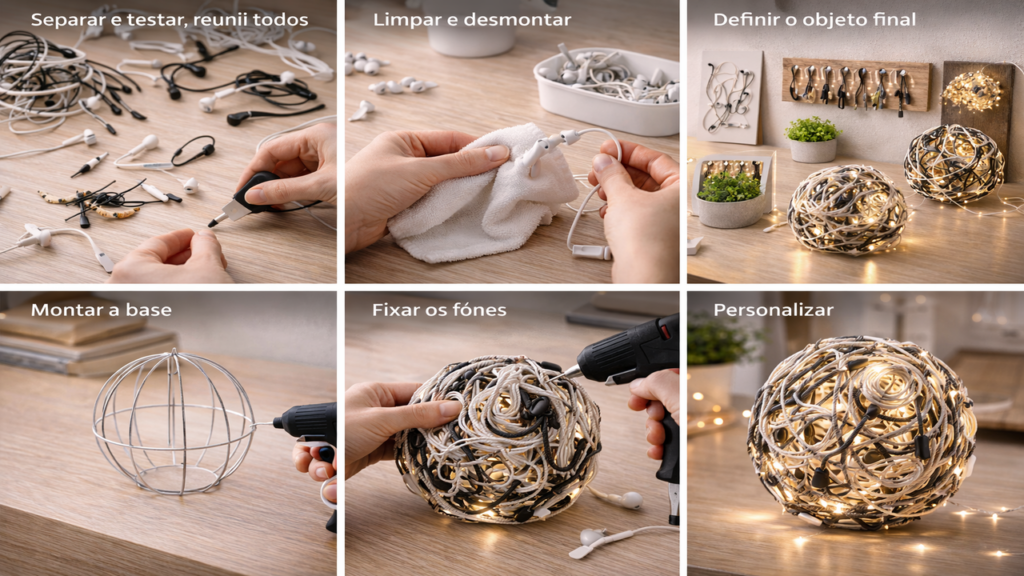 Separar e testar, reunii todos

Limpar e desmontar

Definir o objeto final

Montar a base

Fixar os fónes

Personalizar