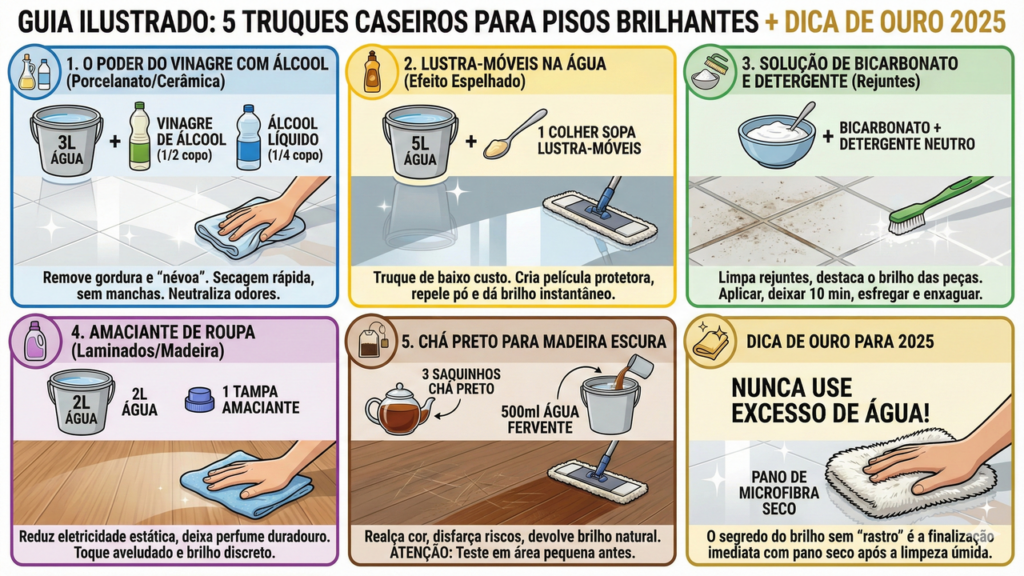 GUIA ILUSTRADO: 5 TRUQUES CASEIROS PARA PISOS BRILHANTES + DICA DE OURO 2025

1. O PODER DO VINAGRE COM ÁLCOOL (Porcelanato/Cerâmica)

3L ÁGUA + VINAGRE DE ÁLCOOL (1/2 copo) ÁLCOOL LÍQUIDO (1/4 copo)

Remove gordura e "névoa". Secagem rápida, sem manchas. Neutraliza odores.

2. LUSTRA-MÓVEIS NA ÁGUA (Efeito Espelhado)

5L ÁGUA + 1 COLHER SOPA LUSTRA-MÓVEIS

Truque de baixo custo. Cria película protetora, repele pó e dá brilho instantâneo.

3. SOLUÇÃO DE BICARBONATO E DETERGENTE (Rejuntes)

+ BICARBONATO + DETERGENTE NEUTRO

Limpa rejuntes, destaca o brilho das peças. Aplicar, deixar 10 min, esfregar e enxaguar.

4. AMACIANTE DE ROUPA (Laminados/Madeira)

2L ÁGUA 2L ÁGUA 1 TAMPA AMACIANTE

Reduz eletricidade estática, deixa perfume duradouro. Toque aveludado e brilho discreto.

5. CHÁ PRETO PARA MADEIRA ESCURA

3 SAQUINHOS CHÁ PRETO

500ml ÁGUA FERVENTE

Realça cor, disfarça riscos, devolve brilho natural. ATENÇÃO: Teste em área pequena antes.

DICA DE OURO PARA 2025

NUNCA USE EXCESSO DE ÁGUA!

PANO DE MICROFIBRA SECO

O segredo do brilho sem "rastro" é a finalização imediata com pano seco após a limpeza úmida.