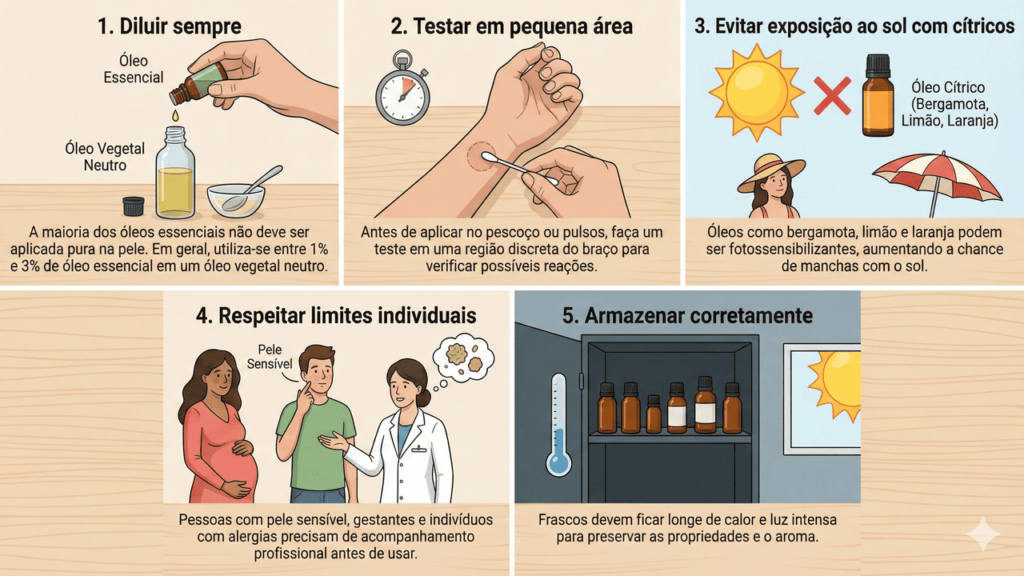 1. Diluir sempre

Óleo Essencial

Óleo Vegetal Neutro

A maioria dos óleos essenciais não deve ser aplicada pura na pele. Em geral, utiliza-se entre 1% e 3% de óleo essencial em um óleo vegetal neutro.

2. Testar em pequena área

Antes de aplicar no pescoço ou pulsos, faça um teste em uma região discreta do braço para verificar possíveis reações.

3. Evitar exposição ao sol com cítricos

Óleo Cítrico (Bergamota, Limão, Laranja)

Óleos como bergamota, limão e laranja podem ser fotossensibilizantes, aumentando a chance de manchas com o sol.

4. Respeitar limites individuais

Pele Sensível

Pessoas com pele sensível, gestantes e indivíduos com alergias precisam de acompanhamento profissional antes de usar.

5. Armazenar corretamente

Frascos devem ficar longe de calor e luz intensa para preservar as propriedades e o aroma.