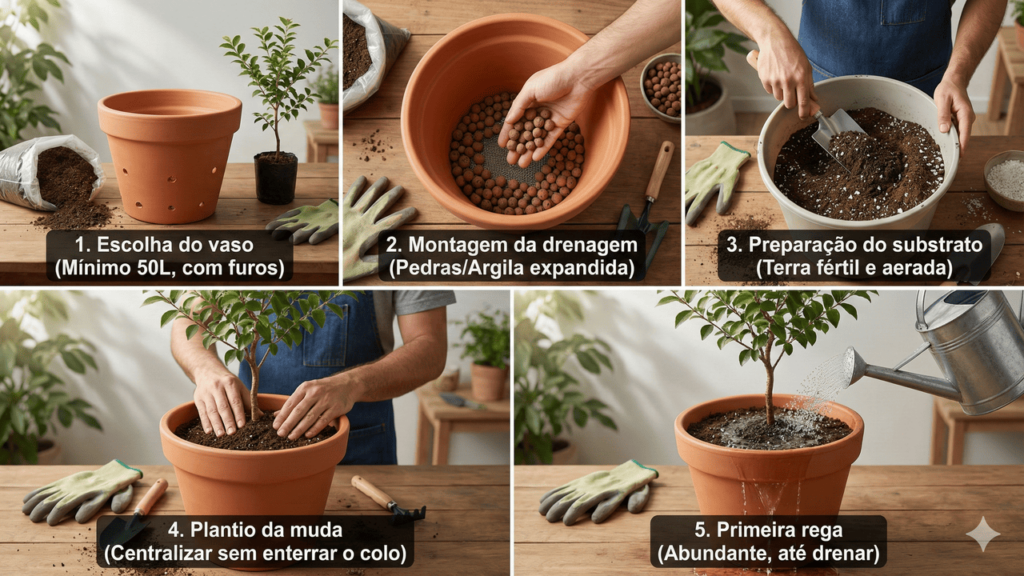 1. Escolha do vaso
(Mínimo 50L, com furos)

2. Montagem da drenagem
(Pedras/Argila expandida)

3. Preparação do substrato
(Terra fértil e aerada)

4. Plantio da muda
(Centralizar sem enterrar o colo)

5. Primeira rega
(Abundante, até drenar)