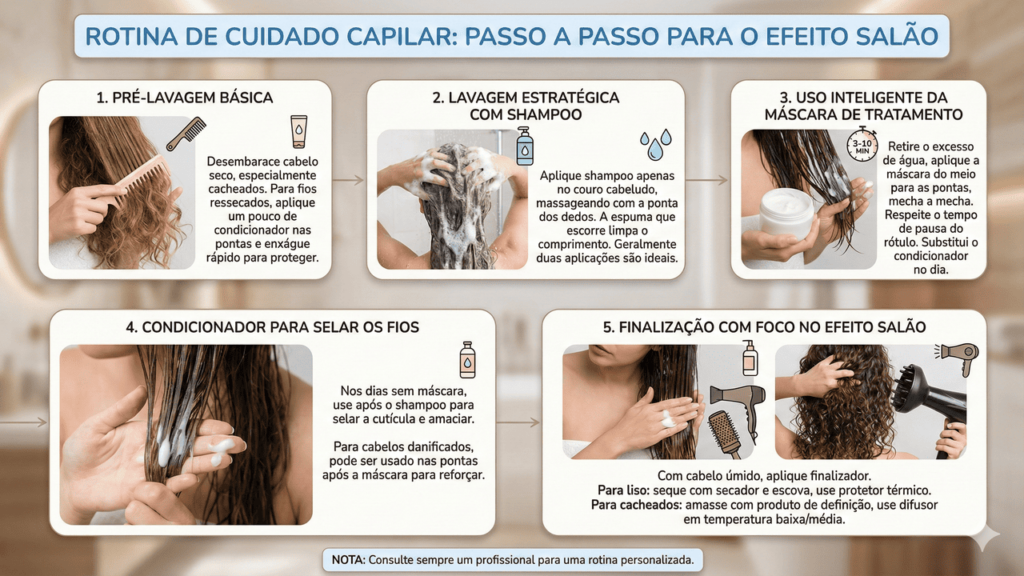 ROTINA DE CUIDADO CAPILAR: PASSO A PASSO PARA O EFEITO SALÃO

1. PRÉ-LAVAGEM BÁSICA

Desembarace cabelo seco, especialmente cacheados. Para fios ressecados, aplique um pouco de condicionador nas pontas e enxágue rápido para proteger.

2. LAVAGEM ESTRATÉGICA COM SHAMPOO

Aplique shampoo apenas no couro cabeludo, massageando com a ponta dos dedos. A espuma que escorre limpa o comprimento. Geralmente duas aplicações são ideais.

3. USO INTELIGENTE DA MÁSCARA DE TRATAMENTO

3-10 MIN

Retire o excesso de água, aplique a máscara do meio para as pontas, mecha a mecha. Respeite o tempo de pausa do rótulo. Substitui o condicionador no dia.

4. CONDICIONADOR PARA SELAR OS FIOS

Nos dias sem máscara, use após o shampoo para selar a cutícula e amaciar.

Para cabelos danificados, pode ser usado nas pontas após a máscara para reforçar.

5. FINALIZAÇÃO COM FOCO NO EFEITO SALÃO

Com cabelo úmido, aplique finalizador.
Para liso: seque com secador e escova, use protetor térmico.
Para cacheados: amasse com produto de definição, use difusor em temperatura baixa/média.

NOTA: Consulte sempre um profissional para uma rotina personalizada.