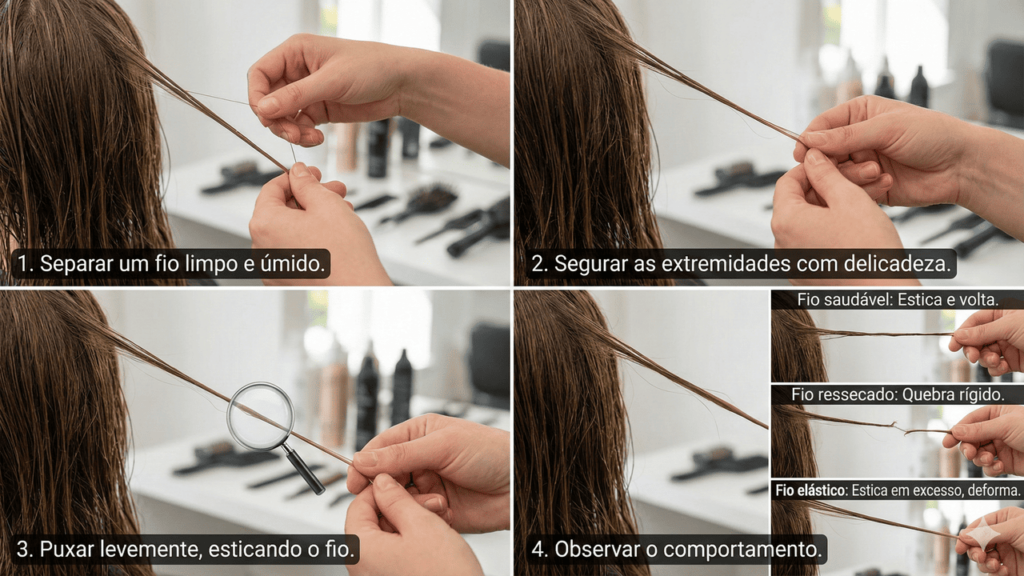 1. Separar um fio limpo e úmido.

2. Segurar as extremidades com delicadeza.

3. Puxar levemente, esticando o fio.

4. Observar o comportamento.

Fio saudável: Estica e volta.

Fio ressecado: Quebra rígido.

Fio elástico: Estica em excesso, deforma.