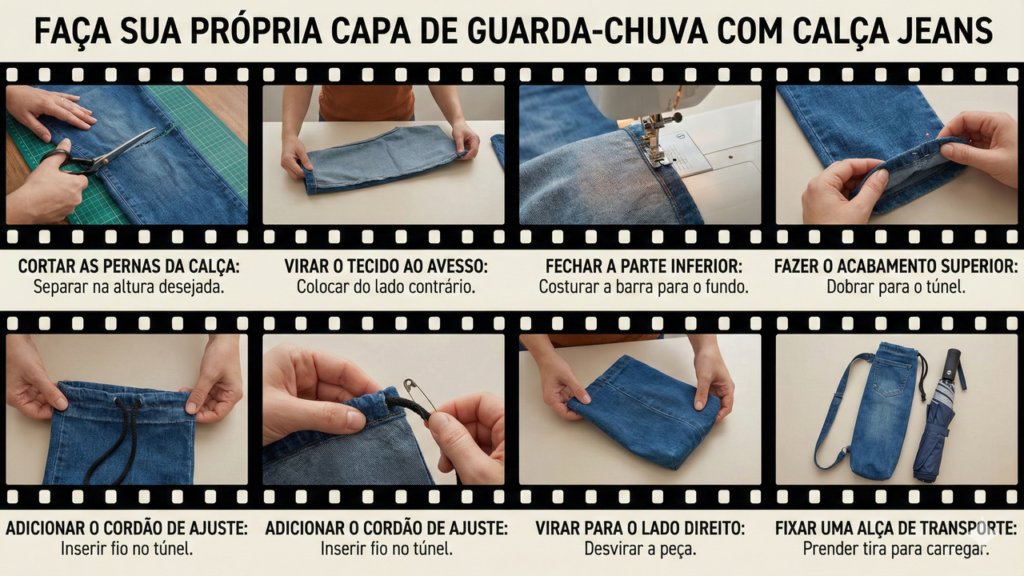 FAÇA SUA PRÓPRIA CAPA DE GUARDA-CHUVA COM CALÇA JEANS

CORTAR AS PERNAS DA CALÇA:
Separar na altura desejada.

VIRAR O TECIDO AO AVESSO:
Colocar do lado contrário.

FECHAR A PARTE INFERIOR:
Costurar a barra para o fundo.

FAZER O ACABAMENTO SUPERIOR:
Dobrar para o túnel.

ADICIONAR O CORDÃO DE AJUSTE:
Inserir fio no túnel.

ADICIONAR O CORDÃO DE AJUSTE:
Inserir fio no túnel.

VIRAR PARA O LADO DIREITO:
Desvirar a peça.

FIXAR UMA ALÇA DE TRANSPORTE:
Prender tira para carregar.