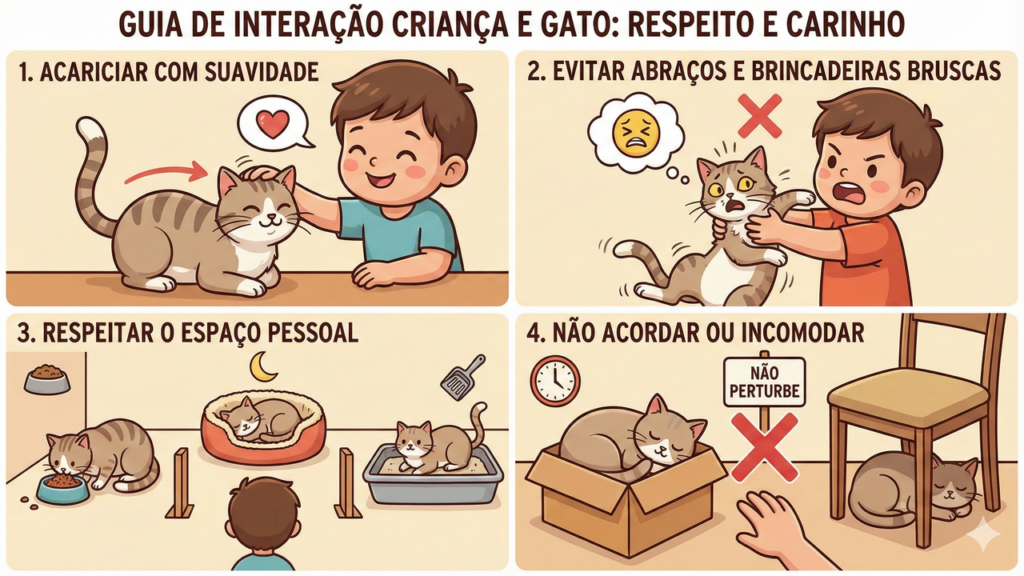 GUIA DE INTERAÇÃO CRIANÇA E GATO: RESPEITO E CARINHO

1. ACARICIAR COM SUAVIDADE

2. EVITAR ABRAÇOS E BRINCADEIRAS BRUSCAS

3. RESPEITAR O ESPAÇO PESSOAL

4. NÃO ACORDAR OU INCOMODAR

NÃO PERTURBE