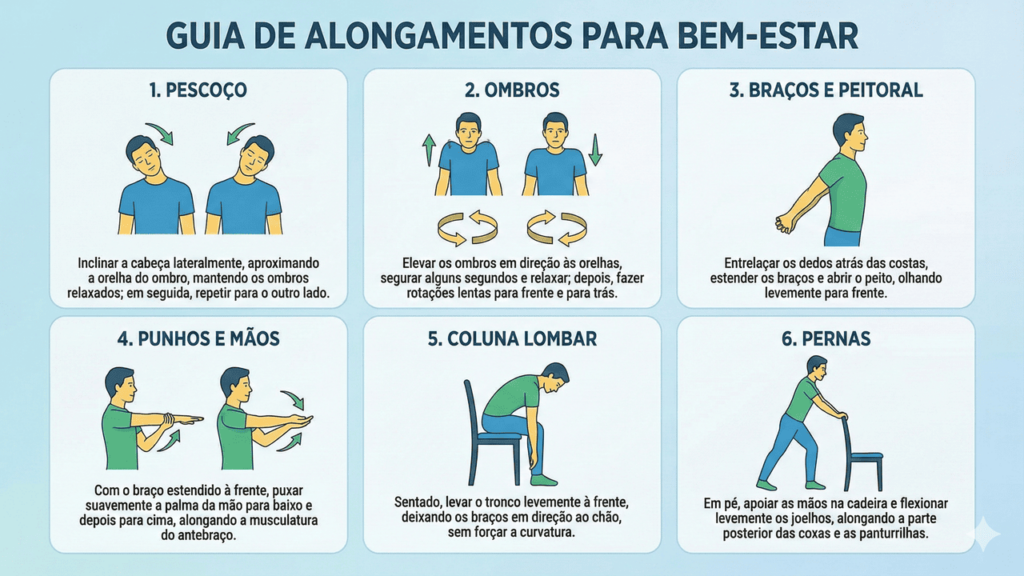 GUIA DE ALONGAMENTOS PARA BEM-ESTAR

1. PESCOÇO

Inclinar a cabeça lateralmente, aproximando a orelha do ombro, mantendo os ombros relaxados; em seguida, repetir para o outro lado.

2. OMBROS

Elevar os ombros em direção às orelhas, segurar alguns segundos e relaxar; depois, fazer rotações lentas para frente e para trás.

3. BRAÇOS E PEITORAL

Entrelaçar os dedos atrás das costas, estender os braços e abrir o peito, olhando levemente para frente.

4. PUNHOS E MÃOS

Com o braço estendido à frente, puxar suavemente a palma da mão para baixo e depois para cima, alongando a musculatura do antebraço.

5. COLUNA LOMBAR

Sentado, levar o tronco levemente à frente, deixando os braços em direção ao chão, sem forçar a curvatura.

6. PERNAS

Em pé, apoiar as mãos na cadeira e flexionar levemente os joelhos, alongando a parte posterior das coxas e as panturrilhas.