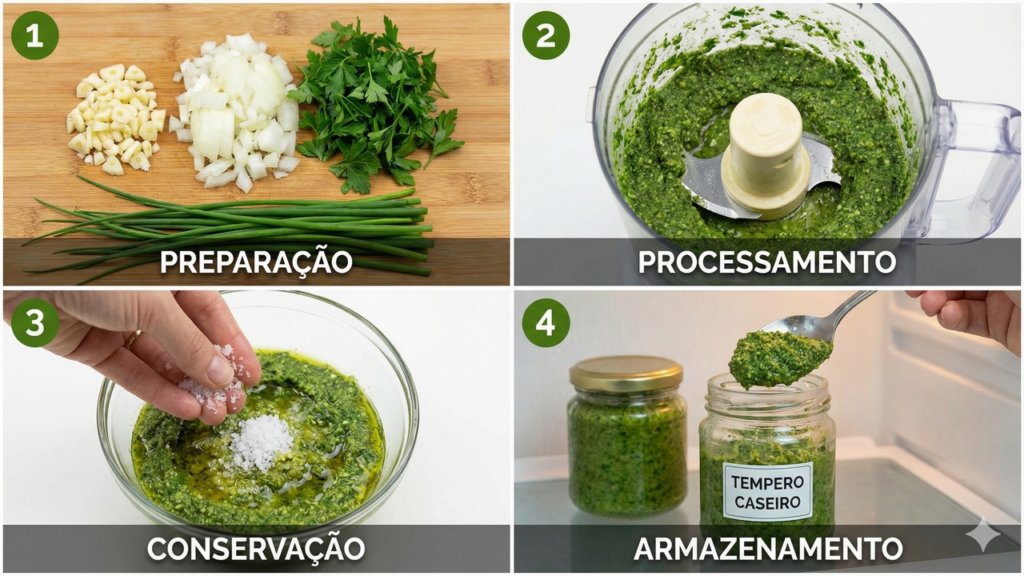 1
PREPARAÇÃO
2
PROCESSAMENTO
3
CONSERVAÇÃO
4
TEMPERO CASEIRO
ARMAZENAMENTO