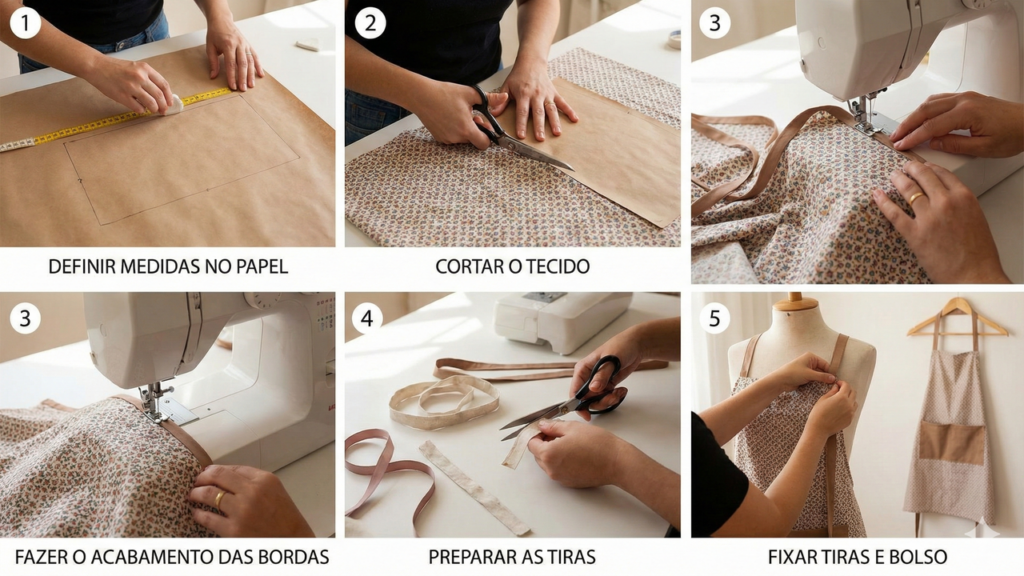 1

DEFINIR MEDIDAS NO PAPEL

2

CORTAR O TECIDO

3

3

FAZER O ACABAMENTO DAS BORDAS

4

PREPARAR AS TIRAS

5

FIXAR TIRAS E BOLSO