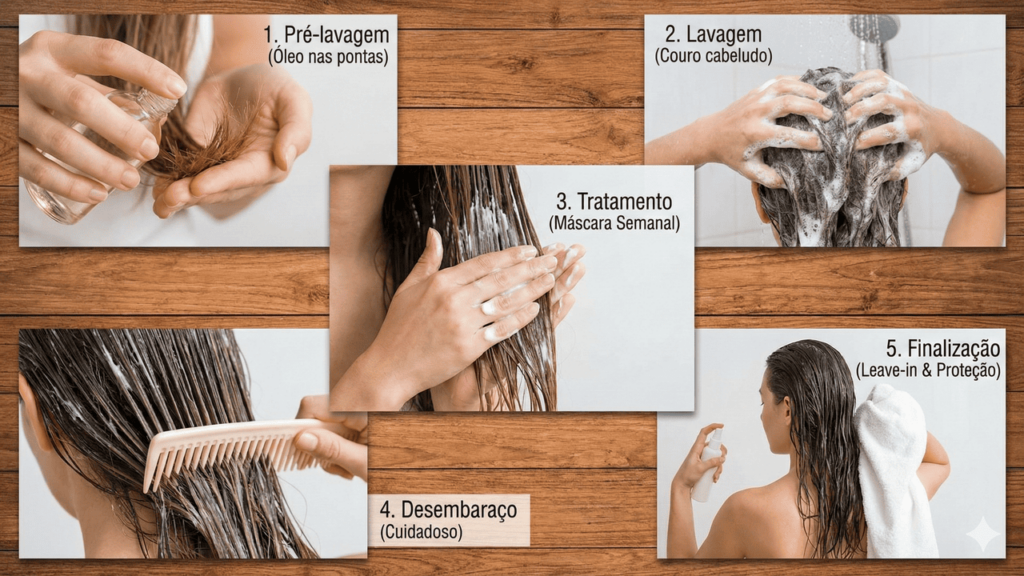 1. Pré-lavagem
(Óleo nas pontas)

2. Lavagem
(Couro cabeludo)

3. Tratamento
(Máscara Semanal)

4. Desembaraço
(Cuidadoso)

5. Finalização
(Leave-in & Proteção)