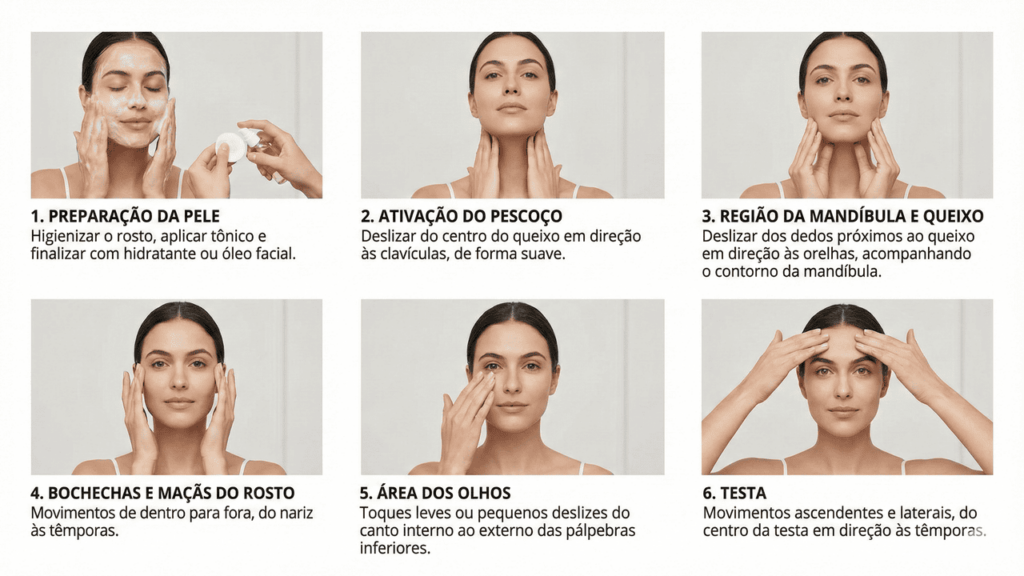 1. PREPARAÇÃO DA PELE
Higienizar o rosto, aplicar tônico e finalizar com hidratante ou óleo facial.

2. ATIVAÇÃO DO PESCOÇO
Deslizar do centro do queixo em direção às clavículas, de forma suave.

3. REGIÃO DA MANDÍBULA E QUEIXO
Deslizar dos dedos próximos ao queixo em direção às orelhas, acompanhando o contorno da mandíbula.

4. BOCHECHAS E MAÇÃS DO ROSTO
Movimentos de dentro para fora, do nariz às têmporas.

5. ÁREA DOS OLHOS
Toques leves ou pequenos deslizes do canto interno ao externo das pálpebras inferiores.

6. TESTA
Movimentos ascendentes e laterais, do centro da testa em direção às têmporas.