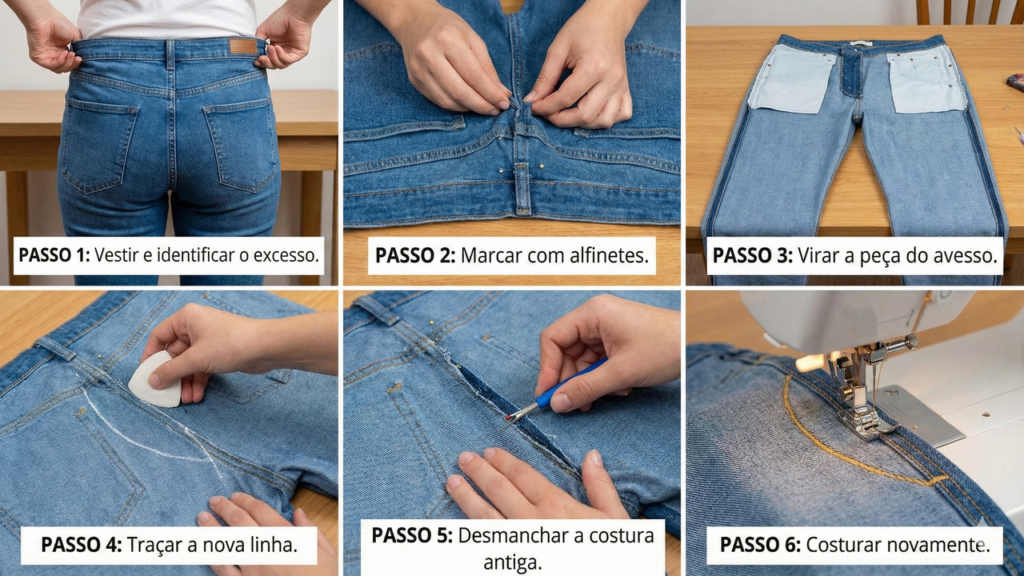 PASSO 1: Vestir e identificar o excesso.

PASSO 2: Marcar com alfinetes.

PASSO 3: Virar a peça do avesso.

PASSO 4: Traçar a nova linha.

PASSO 5: Desmanchar a costura antiga.

PASSO 6: Costurar novamente.