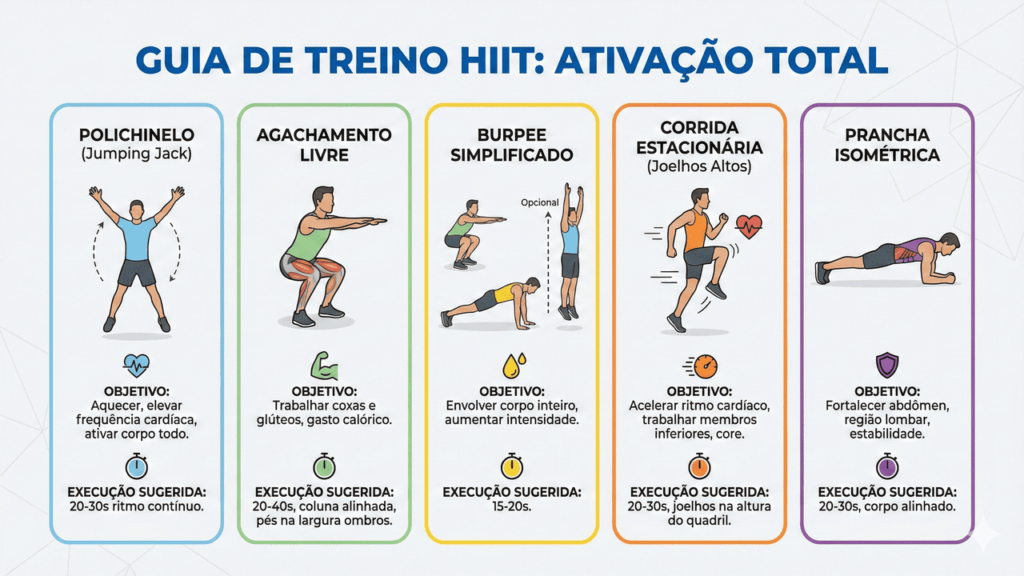 GUIA DE TREINO HIIT: ATIVAÇÃO TOTAL

POLICHINELO
(Jumping Jack)

OBJETIVO:
Aquecer, elevar frequência cardíaca, ativar corpo todo.

EXECUÇÃO SUGERIDA:
20-30s ritmo contínuo.

AGACHAMENTO LIVRE

OBJETIVO:
Trabalhar coxas e glúteos, gasto calórico.

EXECUÇÃO SUGERIDA:
20-40s, coluna alinhada, pés na largura ombros.

BURPEE SIMPLIFICADO

Opcional

OBJETIVO:
Envolver corpo inteiro, aumentar intensidade.

EXECUÇÃO SUGERIDA:
15-20s.

CORRIDA ESTACIONÁRIA
(Joelhos Altos)

OBJETIVO:
Acelerar ritmo cardíaco, trabalhar membros inferiores, core.

EXECUÇÃO SUGERIDA:
20-30s, joelhos na altura do quadril.

PRANCHA ISOMÉTRICA

OBJETIVO:
Fortalecer abdômen, região lombar, estabilidade.

EXECUÇÃO SUGERIDA:
20-30s, corpo alinhado.