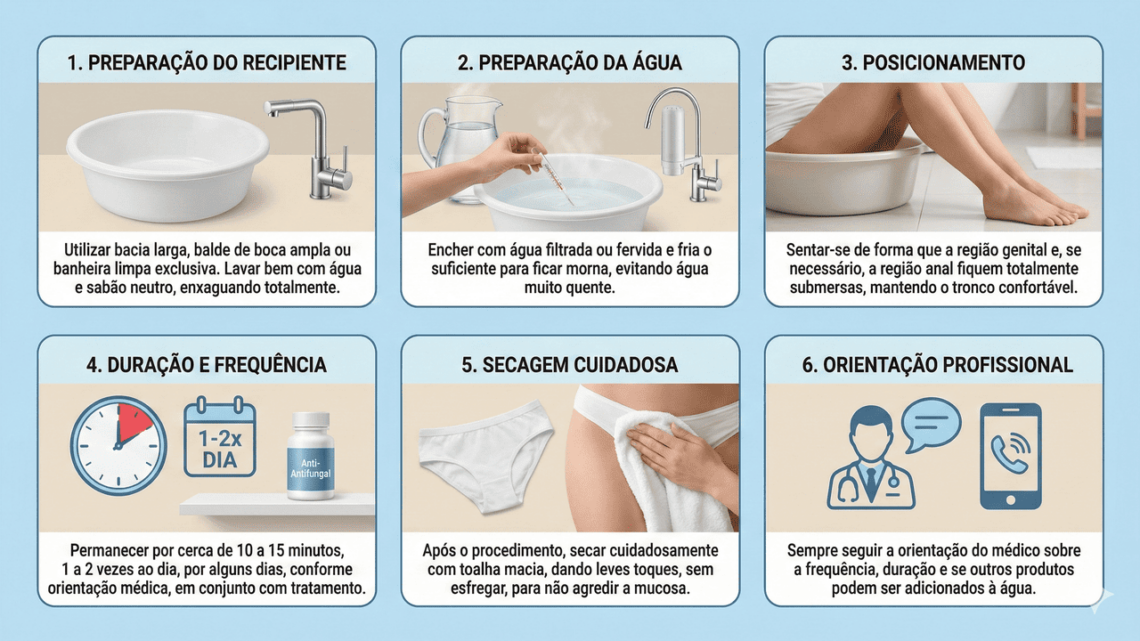 1. PREPARAÇÃO DO RECIPIENTE

Utilizar bacia larga, balde de boca ampla ou banheira limpa exclusiva. Lavar bem com água e sabão neutro, enxaguando totalmente.

2. PREPARAÇÃO DA ÁGUA

Encher com água filtrada ou fervida e fria o suficiente para ficar morna, evitando água muito quente.

3. POSICIONAMENTO

Sentar-se de forma que a região genital e, se necessário, a região anal fiquem totalmente submersas, mantendo o tronco confortável.

4. DURAÇÃO E FREQUÊNCIA

1-2x DIA

Anti-Antifungal

Permanecer por cerca de 10 a 15 minutos, 1 a 2 vezes ao dia, por alguns dias, conforme orientação médica, em conjunto com tratamento.

5. SECAGEM CUIDADOSA

Após o procedimento, secar cuidadosamente com toalha macia, dando leves toques, sem esfregar, para não agredir a mucosa.

6. ORIENTAÇÃO PROFISSIONAL

Sempre seguir a orientação do médico sobre a frequência, duração e se outros produtos podem ser adicionados à água.