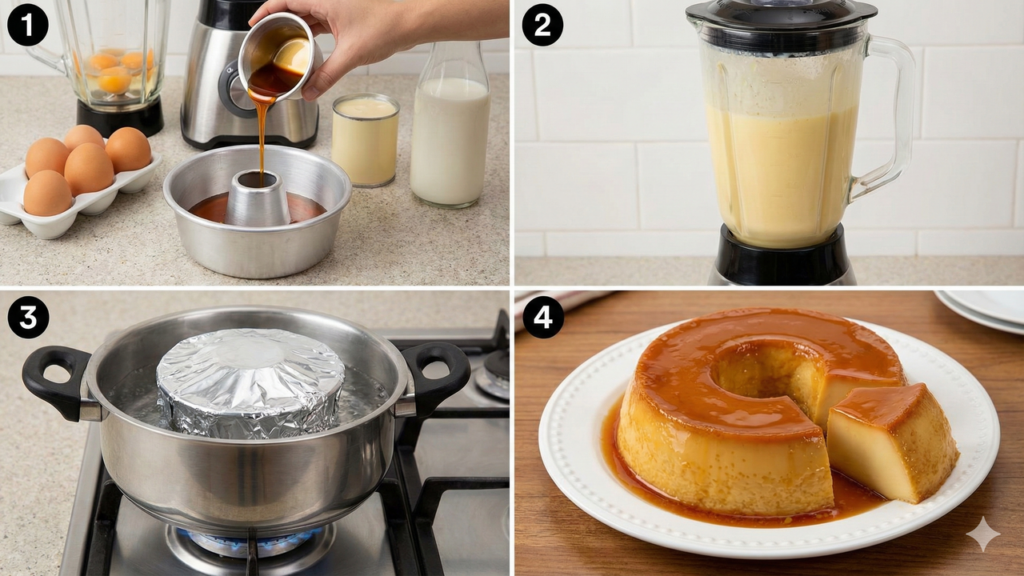 1

2

3

4