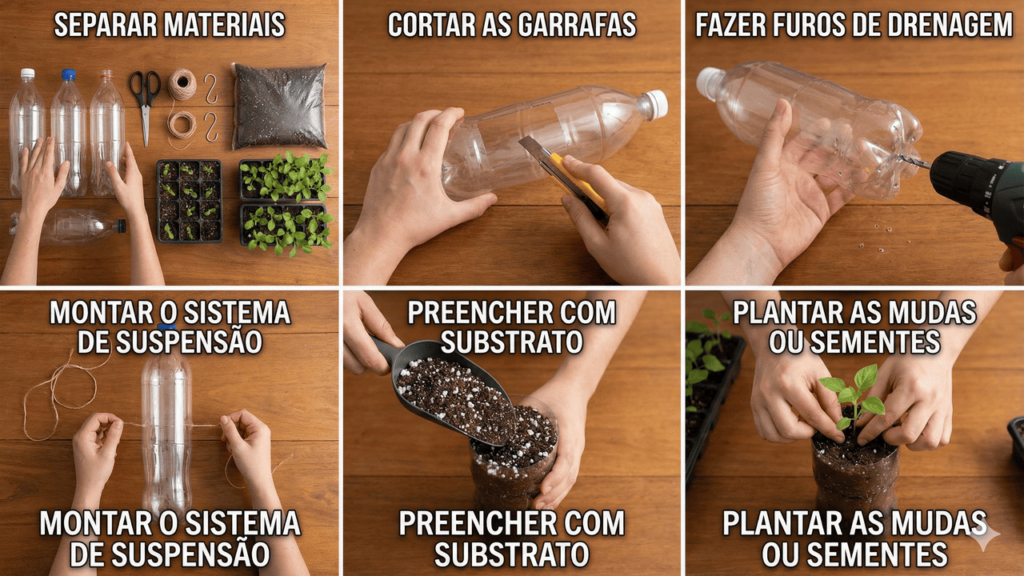 SEPARAR MATERIAIS

CORTAR AS GARRAFAS

FAZER FUROS DE DRENAGEM

MONTAR O SISTEMA DE SUSPENSÃO

MONTAR O SISTEMA DE SUSPENSÃO

PREENCHER COM SUBSTRATO

PREENCHER COM SUBSTRATO

PLANTAR AS MUDAS OU SEMENTES

PLANTAR AS MUDAS OU SEMENTES