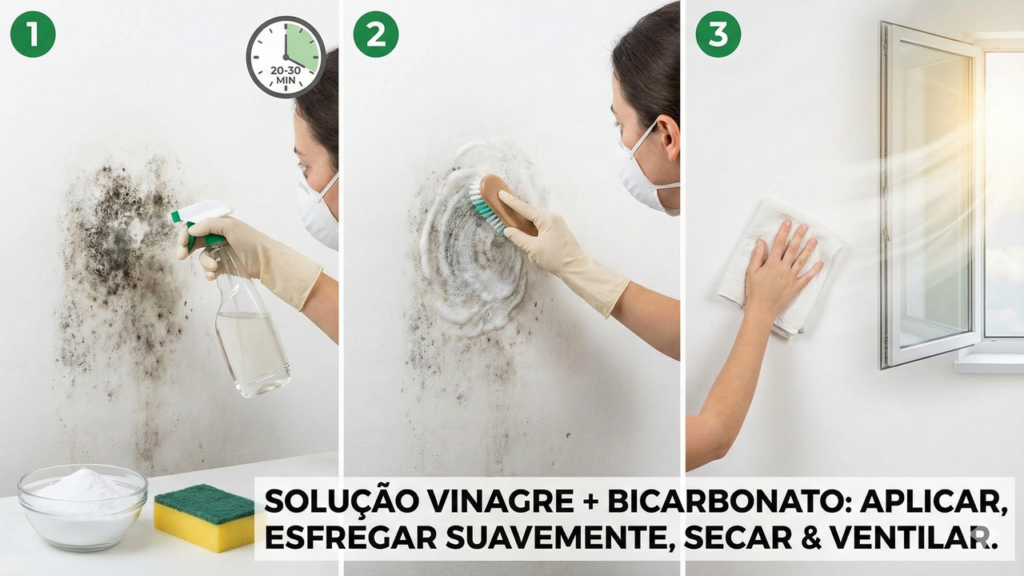 1

20-30 MIN

2

3

SOLUÇÃO VINAGRE + BICARBONATO: APLICAR, ESFREGAR SUAVEMENTE, SECAR & VENTILAR.