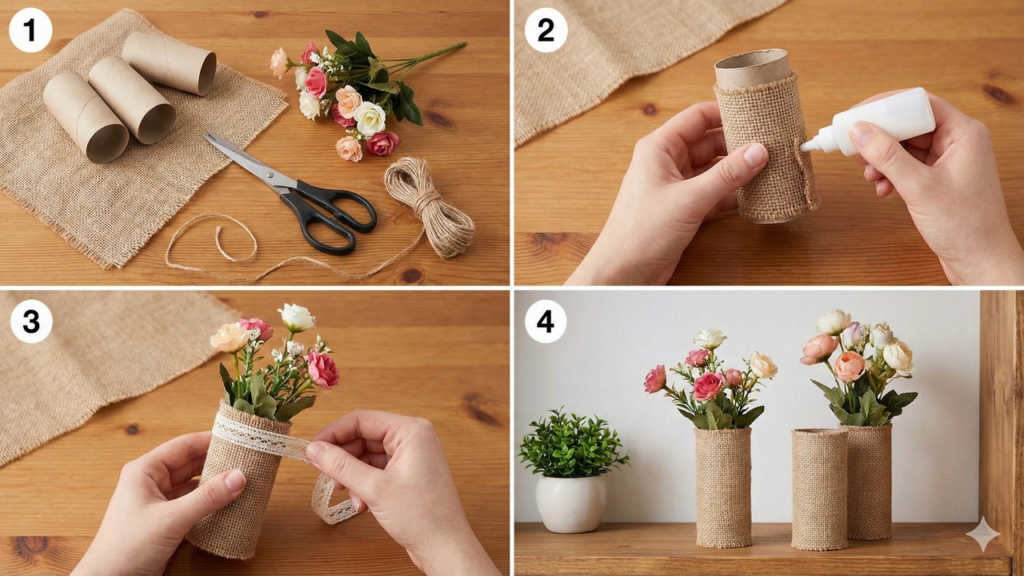 1

2

3

4