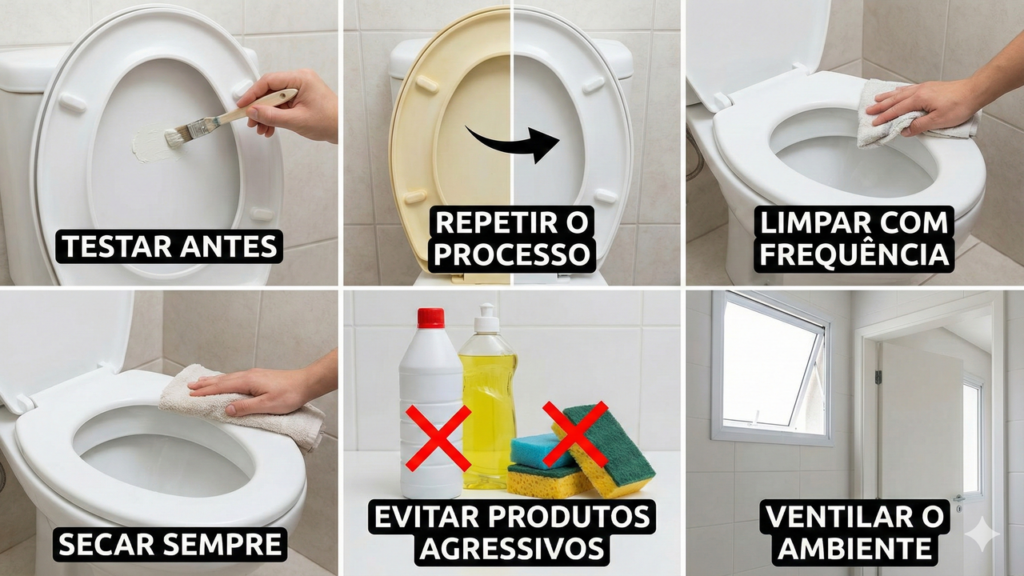 TESTAR ANTES

REPETIR O PROCESSO

LIMPAR COM FREQUÊNCIA

SECAR SEMPRE

EVITAR PRODUTOS AGRESSIVOS

VENTILAR O AMBIENTE