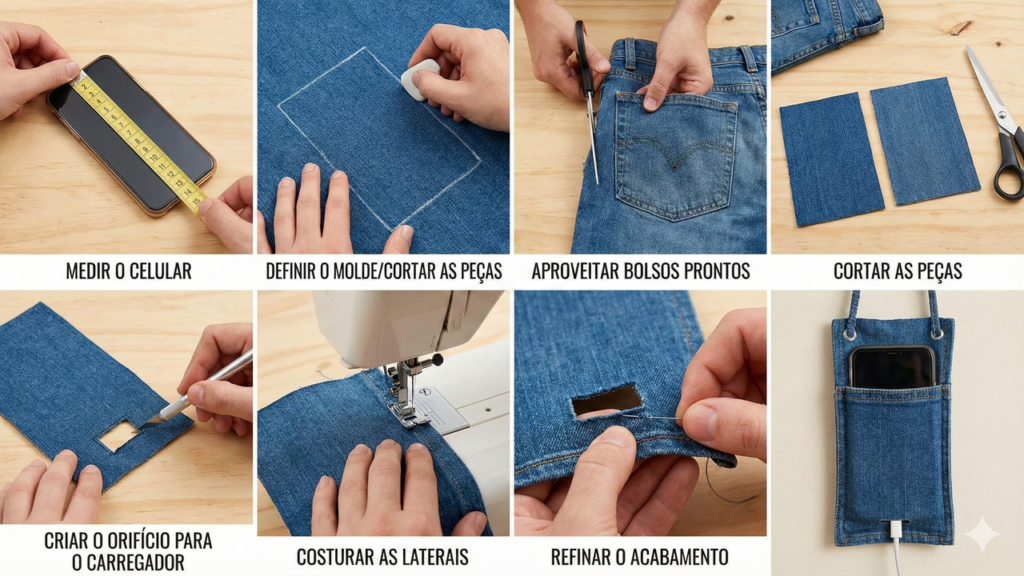 MEDIR O CELULAR

DEFINIR O MOLDE/CORTAR AS PEÇAS

APROVEITAR BOLSOS PRONTOS

CORTAR AS PEÇAS

CRIAR O ORIFÍCIO PARA O CARREGADOR

COSTURAR AS LATERAIS

REFINAR O ACABAMENTO