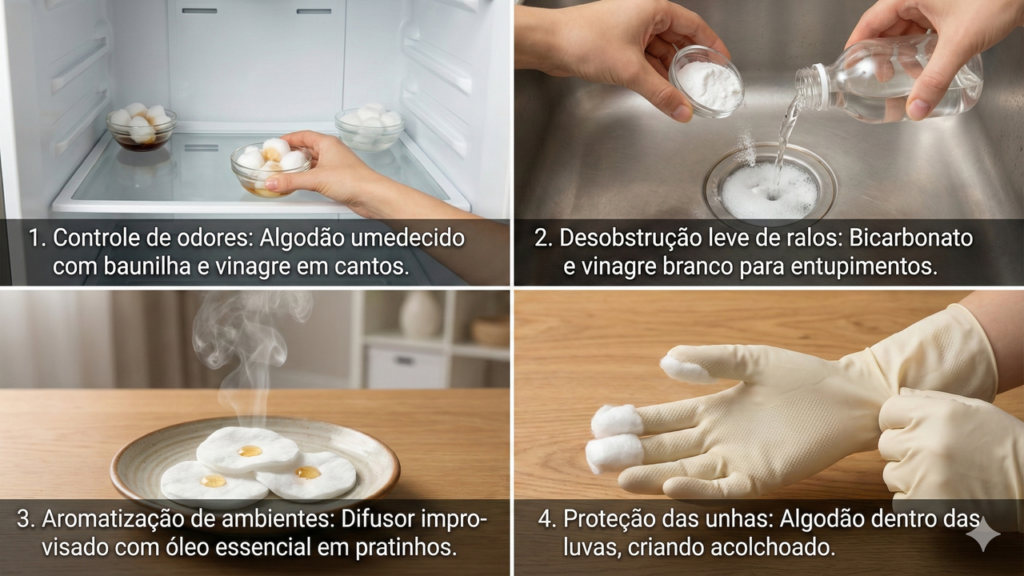 1. Controle de odores: Algodão umedecido com baunilha e vinagre em cantos.

2. Desobstrução leve de ralos: Bicarbonato e vinagre branco para entupimentos.

3. Aromatização de ambientes: Difusor improvisado com óleo essencial em pratinhos.

4. Proteção das unhas: Algodão dentro das luvas, criando acolchoado.