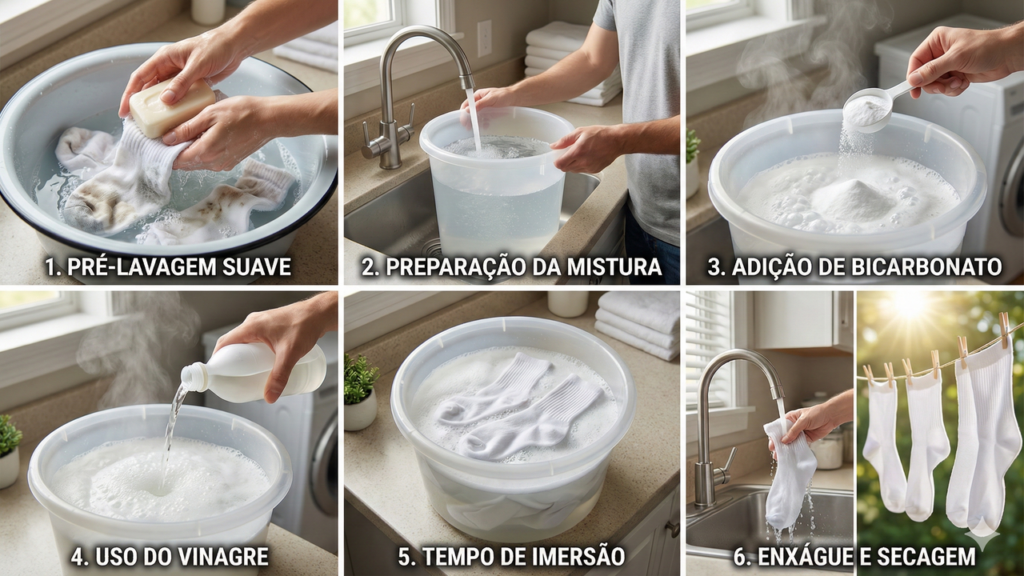 1. PRÉ-LAVAGEM SUAVE

2. PREPARAÇÃO DA MISTURA

3. ADIÇÃO DE BICARBONATO

4. USO DO VINAGRE

5. TEMPO DE IMERSÃO

6. ENXÁGUE E SECAGEM