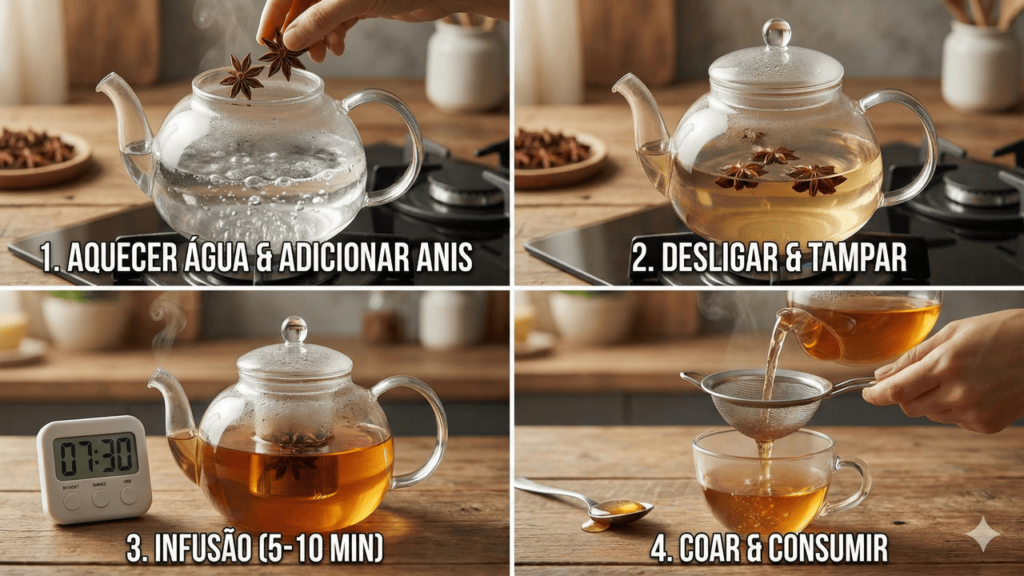 1. AQUECER ÁGUA & ADICIONAR ANIS

2. DESLIGAR & TAMPAR

07:30

3. INFUSÃO (5-10 MIN)

4. COAR & CONSUMIR